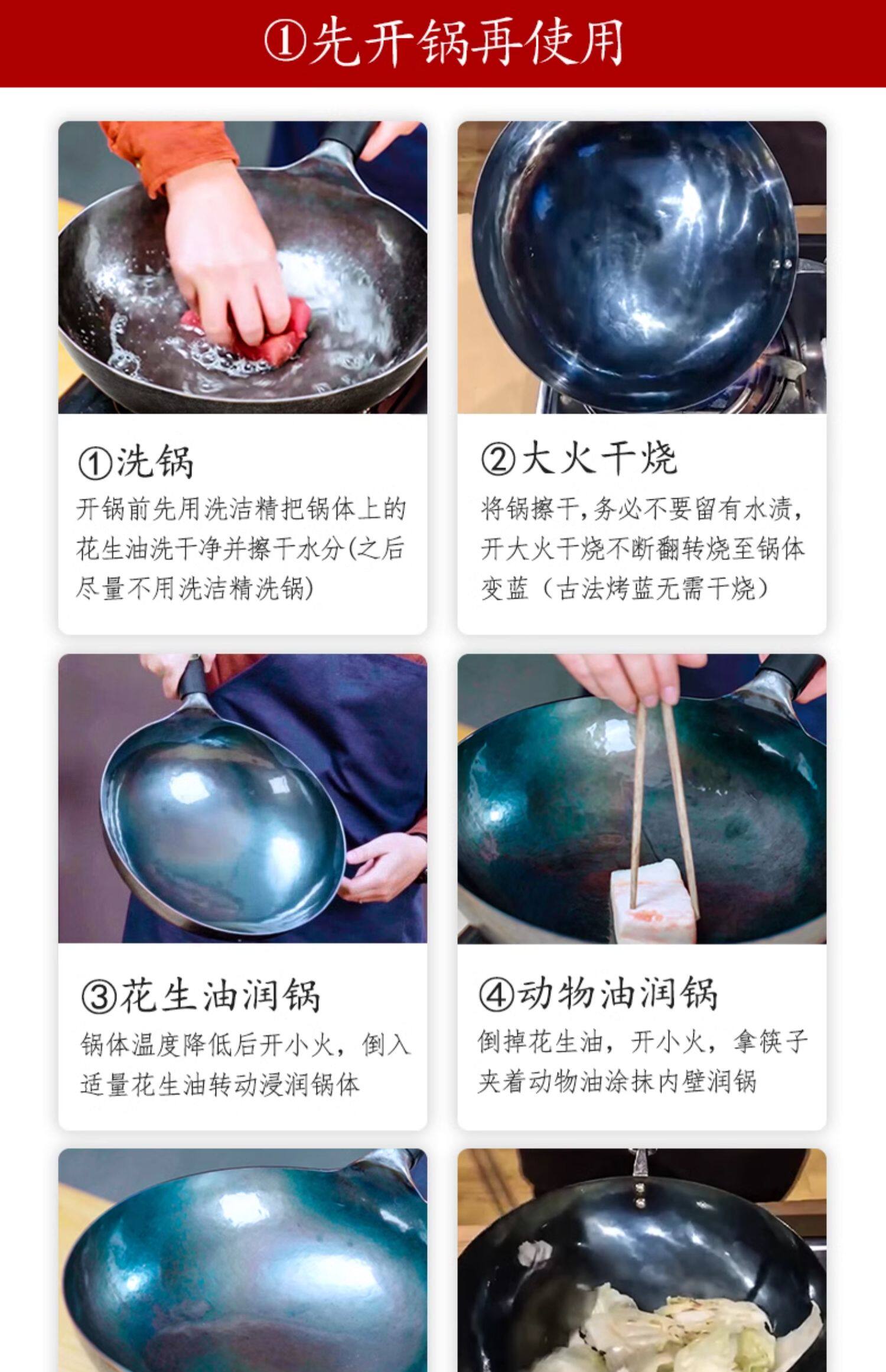 ①先开锅再使用

①洗锅
开锅前先用洗洁精把锅体上的花生油洗干净并擦干水分(之后尽量不用洗洁精洗锅)

②大火干烧
将锅擦干，务必不要留有水渍，开大火干烧不断翻转烧至锅体变蓝（古法烤蓝无需干烧）

③花生油润锅
锅体温度降低后开小火，倒入适量花生油转动浸润锅体

④动物油润锅
倒掉花生油，开小火，拿筷子夹着动物油涂抹内壁润锅