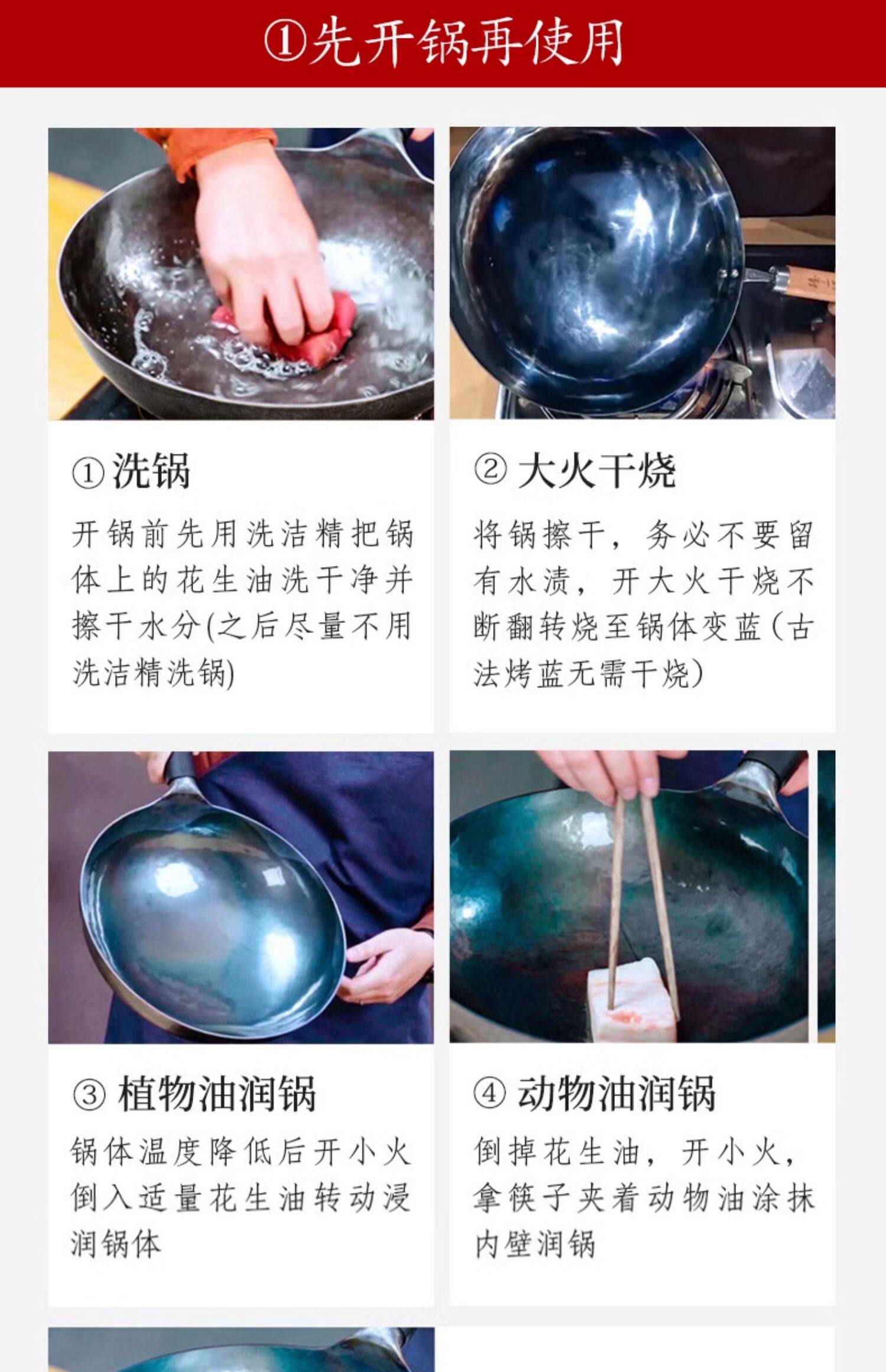 ①先开锅再使用

① 洗锅

开锅前先用洗洁精把锅体上的花生油洗干净并擦干水分(之后尽量不用洗洁精洗锅)

② 大火干烧

将锅擦干，务必不要留有水渍，开大火干烧不断翻转烧至锅体变蓝(古法烤蓝无需干烧)

③ 植物油润锅

锅体温度降低后开小火倒入适量花生油转动浸润锅体

④ 动物油润锅

倒掉花生油，开小火，拿筷子夹着动物油涂抹内壁润锅