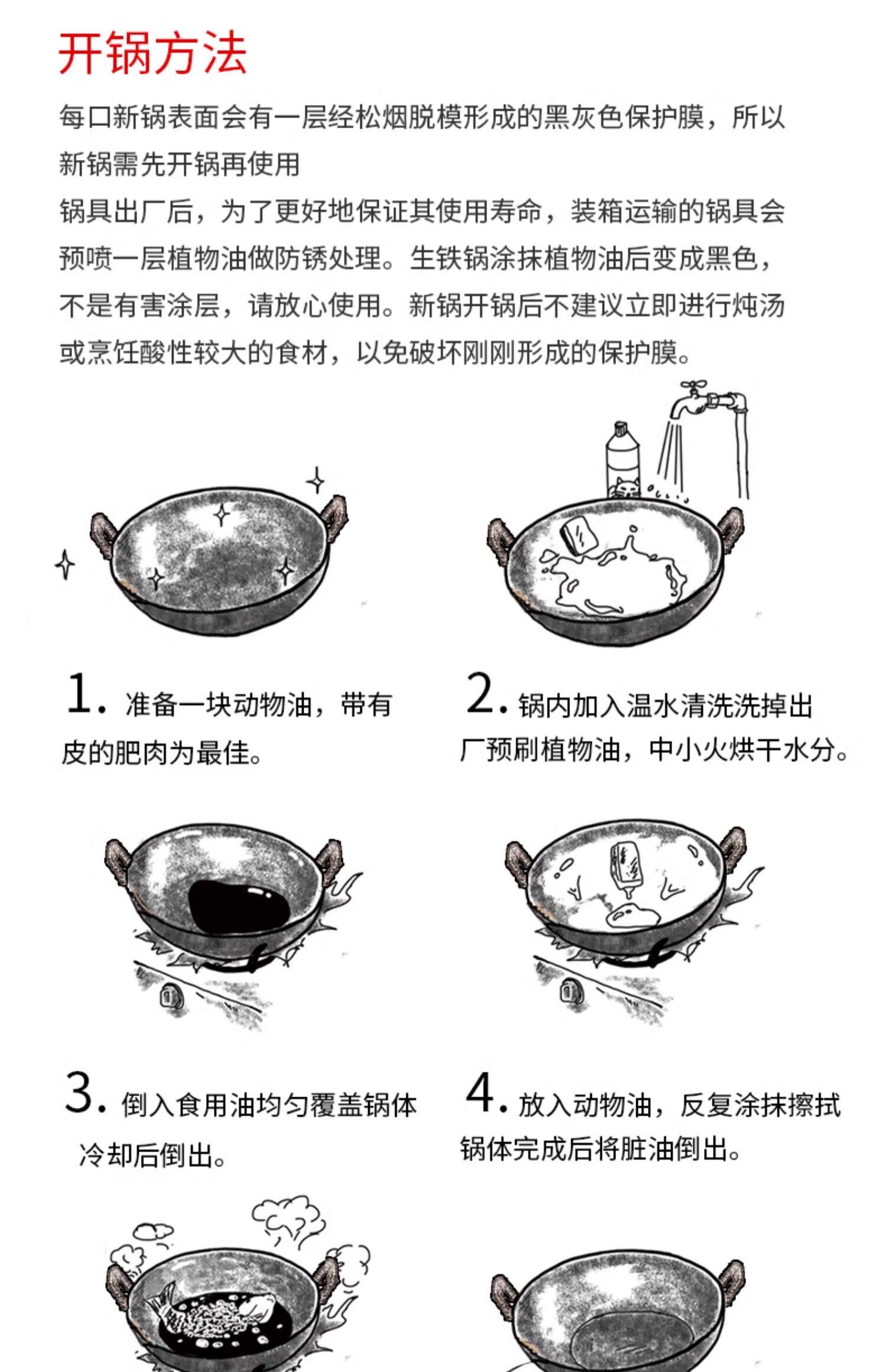 开锅方法

每口新锅表面会有一层经松烟脱模形成的黑灰色保护膜，所以新锅需先开锅再使用

锅具出厂后，为了更好地保证其使用寿命，装箱运输的锅具会预喷一层植物油做防锈处理。生铁锅涂抹植物油后变成黑色，不是有害涂层，请放心使用。新锅开锅后不建议立即进行炖汤或烹饪酸性较大的食材，以免破坏刚刚形成的保护膜。

1. 准备一块动物油，带有皮的肥肉为最佳。

2. 锅内加入温水清洗洗掉出厂预刷植物油，中小火烘干水分。

3. 倒入食用油均匀覆盖锅体冷却后倒出。

4. 放入动物油，反复涂抹擦拭锅体完成后将脏油倒出。