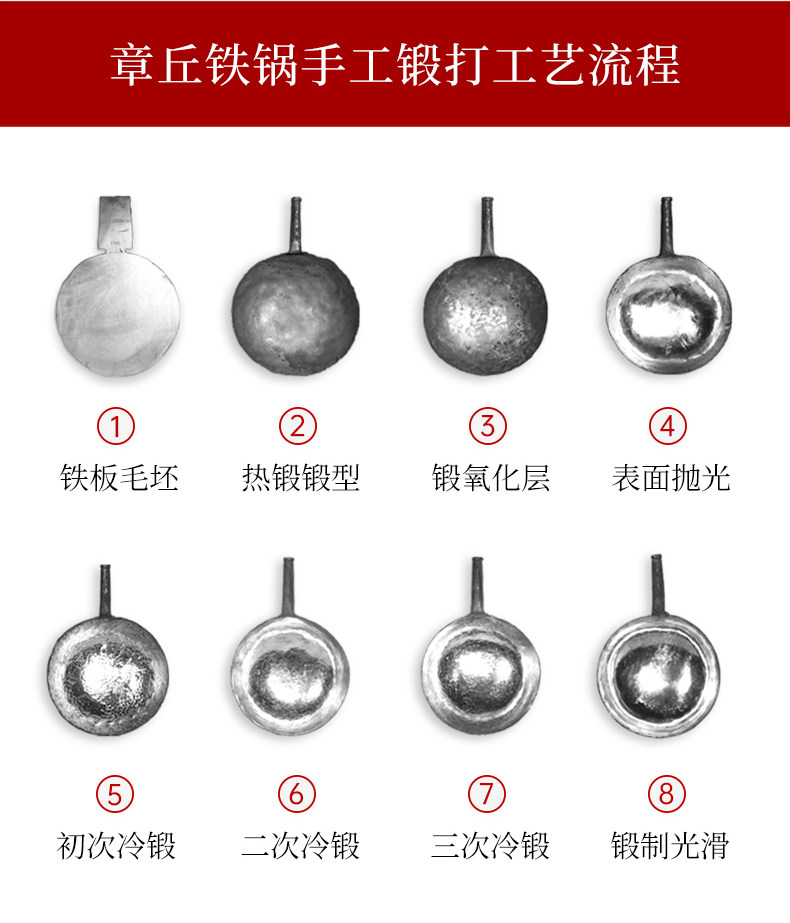 章丘铁锅手工锻打工艺流程

①
铁板毛坯

②
热锻锻型

③
锻氧化层

④
表面抛光

⑤
初次冷锻

⑥
二次冷锻

⑦
三次冷锻

⑧
锻制光滑