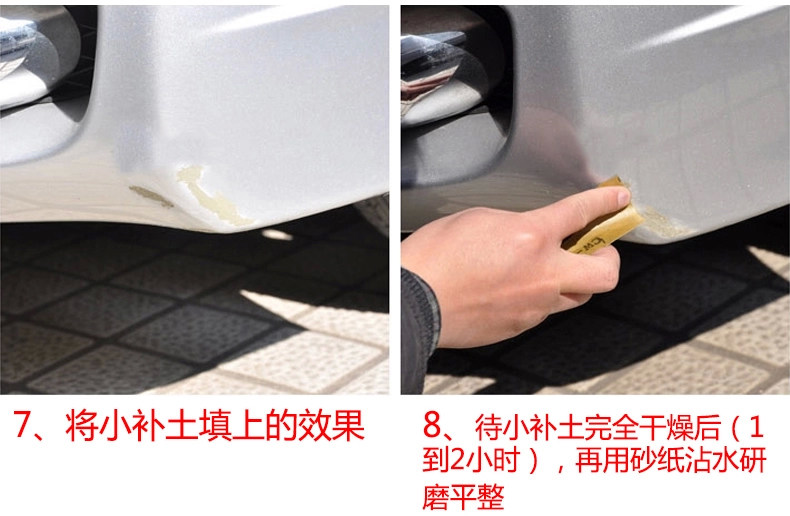 7、将小补土填上的效果

8、待小补土完全干燥后（1到2小时），再用砂纸沾水研磨平整