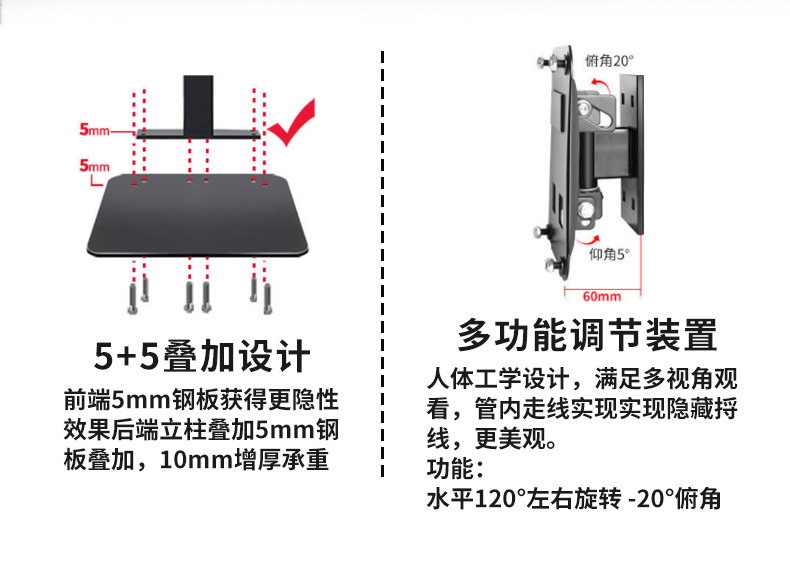 5mm

5mm

5+5叠加设计

前端5mm钢板获得更隐性效果后端立柱叠加5mm钢板叠加，10mm增厚承重

俯角20°

仰角5°

60mm

多功能调节装置

人体工学设计，满足多视角观看，管内走线实现实现隐藏捋线，更美观。
功能：
水平120°左右旋转 -20°俯角