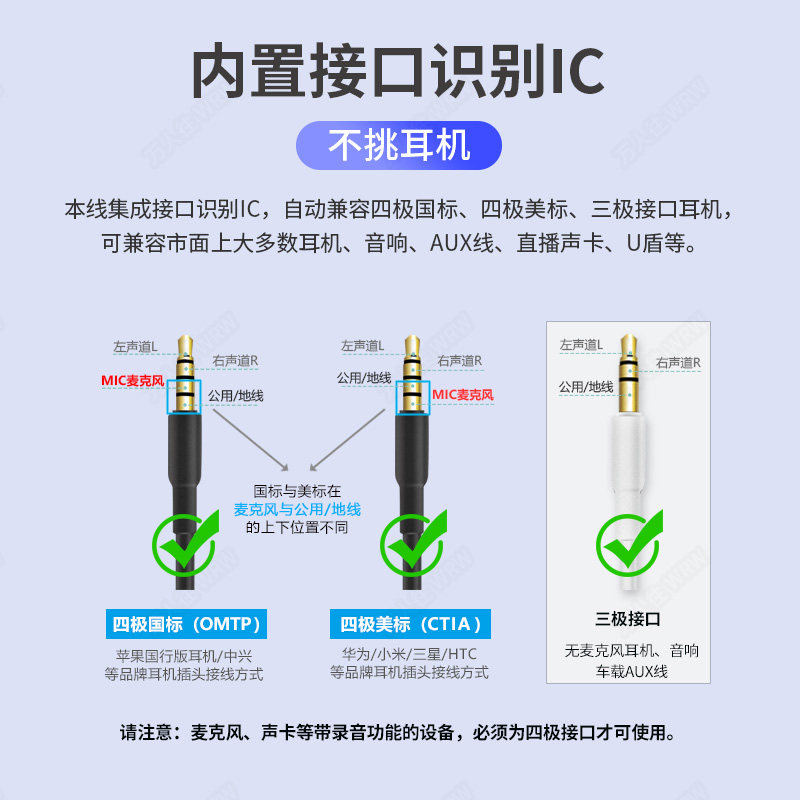 内置接口识别IC

不挑耳机

本线集成接口识别IC，自动兼容四极国标、四极美标、三极接口耳机，可兼容市面上大多数耳机、音响、AUX线、直播声卡、U盾等。

左声道L
右声道R
MIC麦克风
公用/地线

左声道L
右声道R
公用/地线
MIC麦克风

左声道L
右声道R
公用/地线

国标与美标在
麦克风与公用/地线
的上下位置不同

四极国标（OMTP）
苹果国行版耳机/中兴
等品牌耳机插头接线方式

四极美标（CTIA）
华为/小米/三星/HTC
等品牌耳机插头接线方式

三极接口
无麦克风耳机、音响
车载AUX线

请注意：麦克风、声卡等带录音功能的设备，必须为四极接口才可使用。