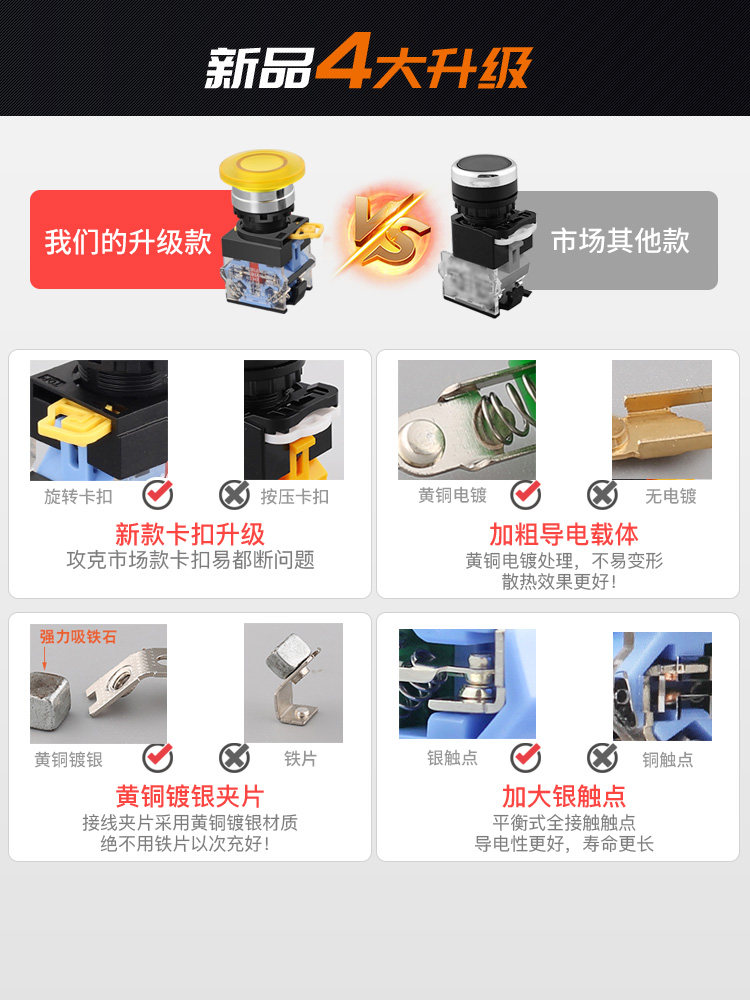 新品4大升级

我们的升级款

VS

市场其他款

旋转卡扣 按压卡扣

新款卡扣升级
攻克市场款卡扣易都断问题

黄铜电镀 无电镀

加粗导电载体
黄铜电镀处理，不易变形
散热效果更好！

强力吸铁石

黄铜镀银 铁片

黄铜镀银夹片
接线夹片采用黄铜镀银材质
绝不用铁片以次充好！

银触点 铜触点

加大银触点
平衡式全接触触点
导电性更好，寿命更长