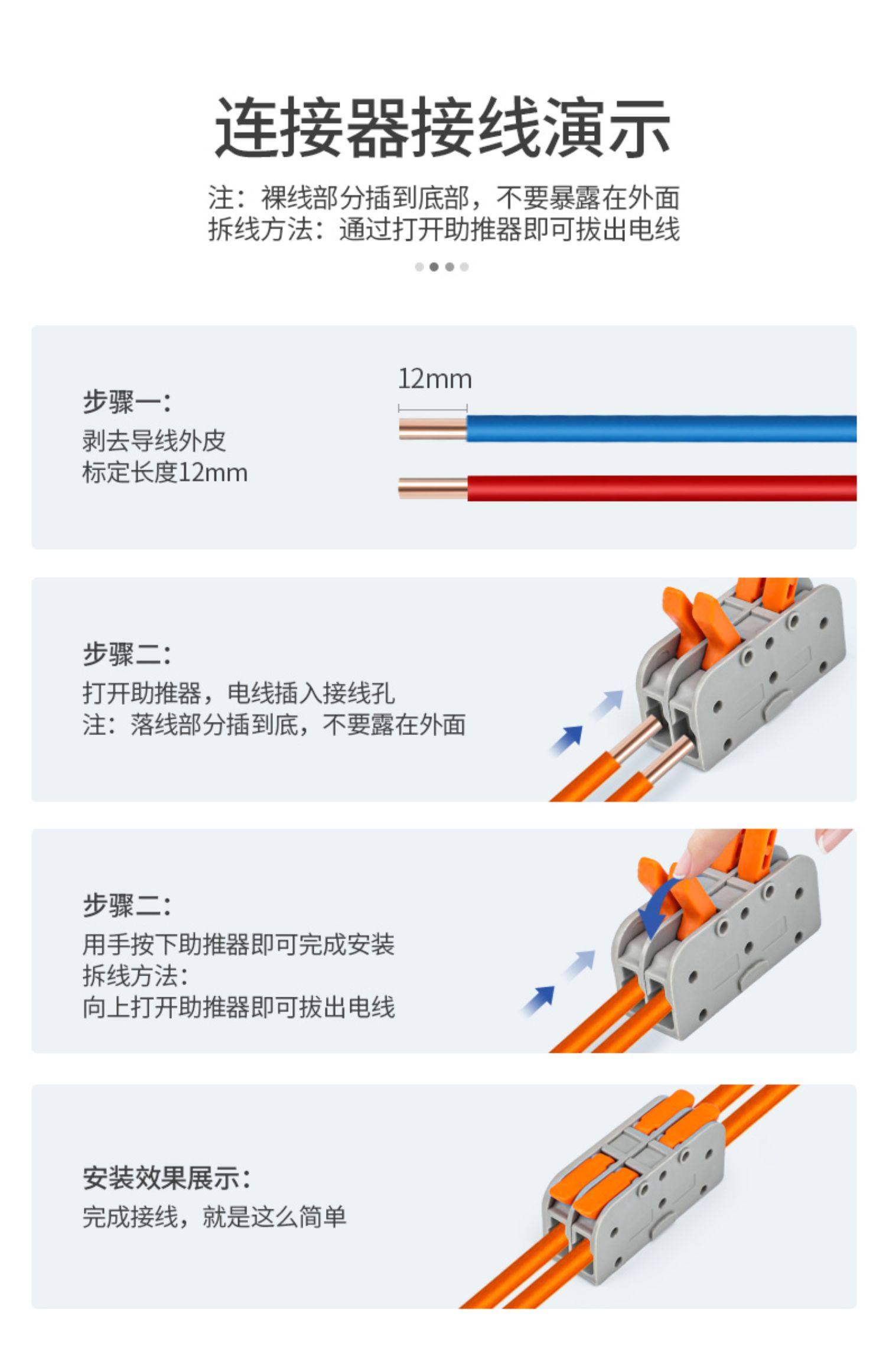 连接器接线演示

注：裸线部分插到底部，不要暴露在外面
拆线方法：通过打开助推器即可拔出电线

步骤一：
剥去导线外皮
标定长度12mm

12mm

步骤二：
打开助推器，电线插入接线孔
注：落线部分插到底，不要露在外面

步骤二：
用手按下助推器即可完成安装
拆线方法：
向上打开助推器即可拔出电线

安装效果展示：
完成接线，就是这么简单