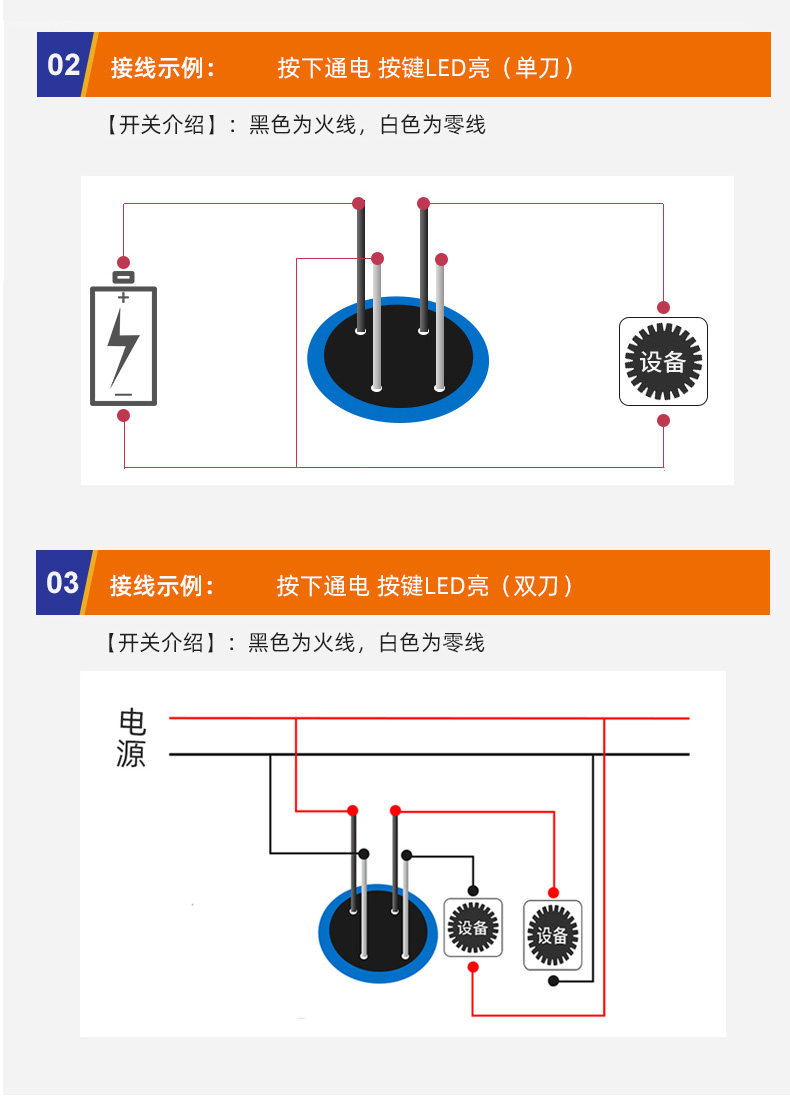 02 接线示例： 按下通电 按键LED亮（单刀）

【开关介绍】：黑色为火线，白色为零线

+

—

设备

03 接线示例： 按下通电 按键LED亮（双刀）

【开关介绍】：黑色为火线，白色为零线

电源

设备

设备