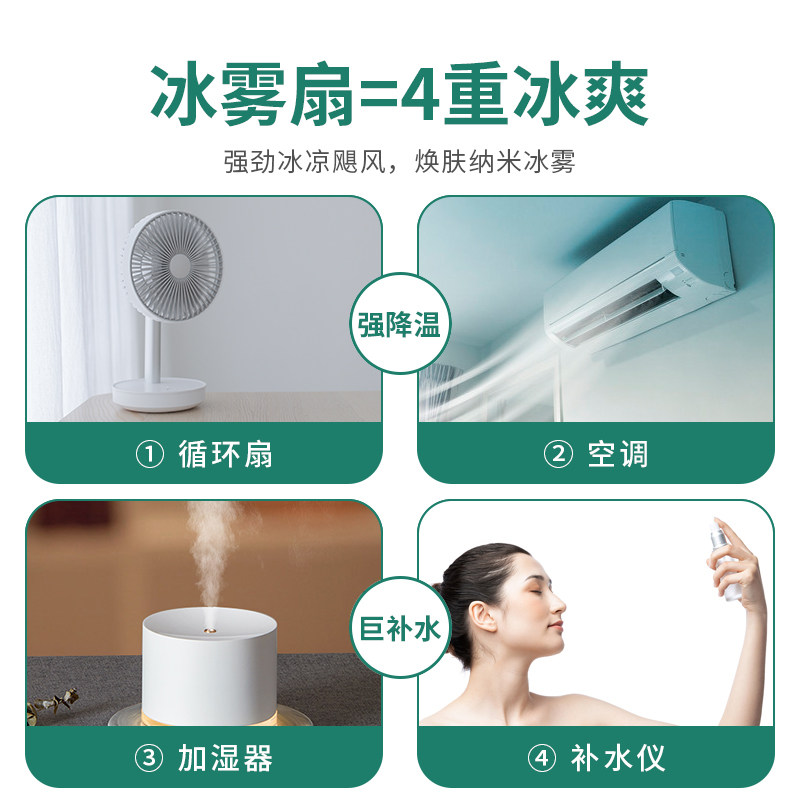 冰雾扇=4重冰爽

强劲冰凉飓风，焕肤纳米冰雾

强降温

① 循环扇

② 空调

巨补水

③ 加湿器

④ 补水仪