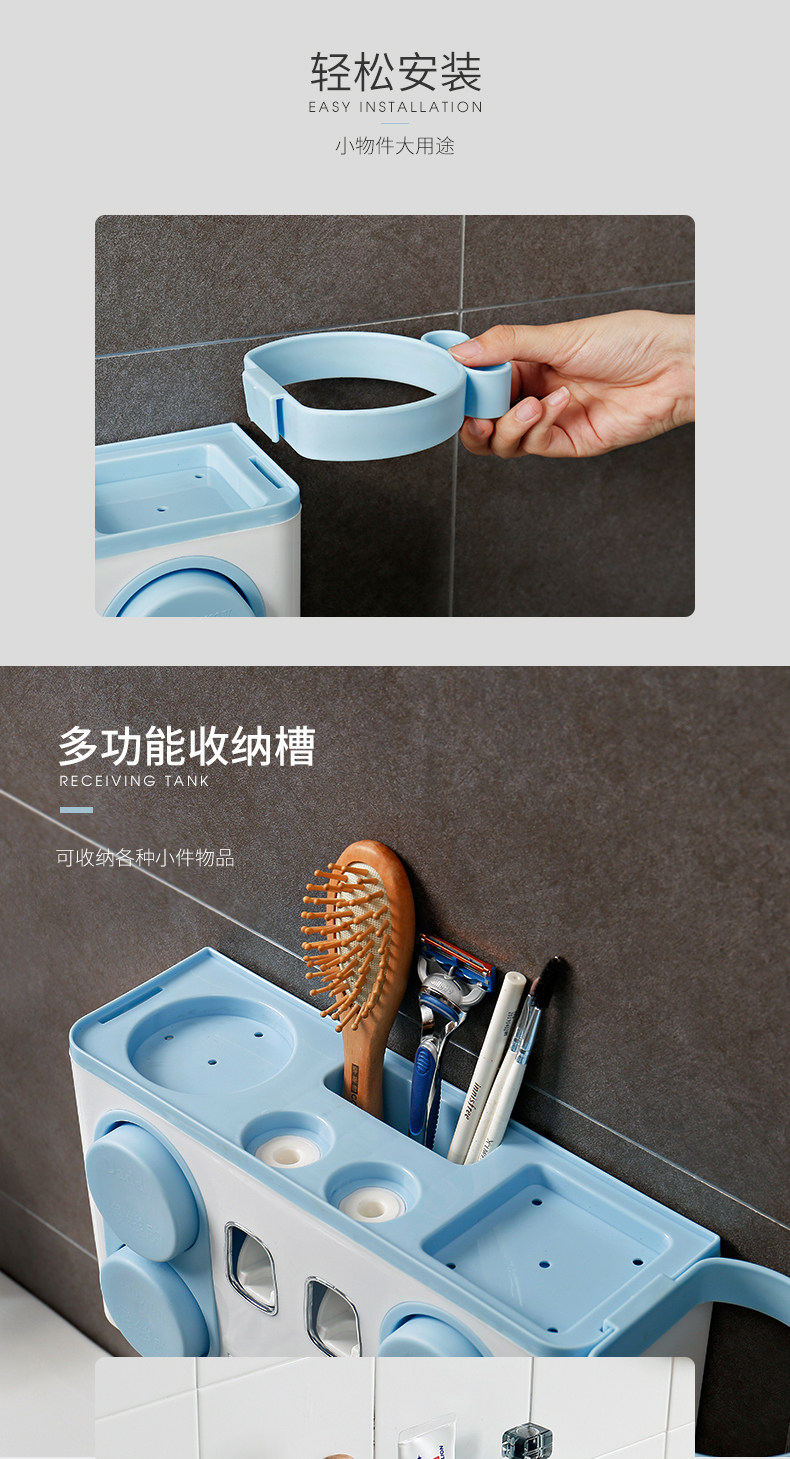 轻松安装
EASY INSTALLATION
小物件大用途

多功能收纳槽
RECEIVING TANK
可收纳各种小件物品