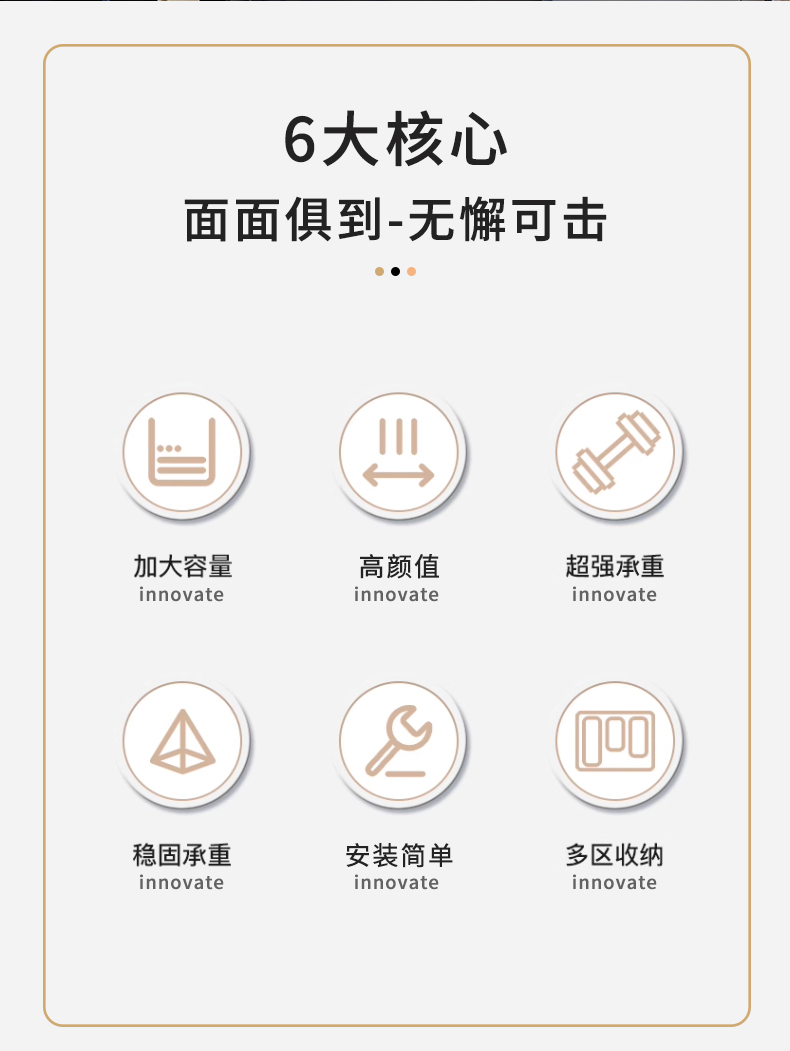 6大核心
面面俱到-无懈可击

加大容量
innovate

高颜值
innovate

超强承重
innovate

稳固承重
innovate

安装简单
innovate

多区收纳
innovate