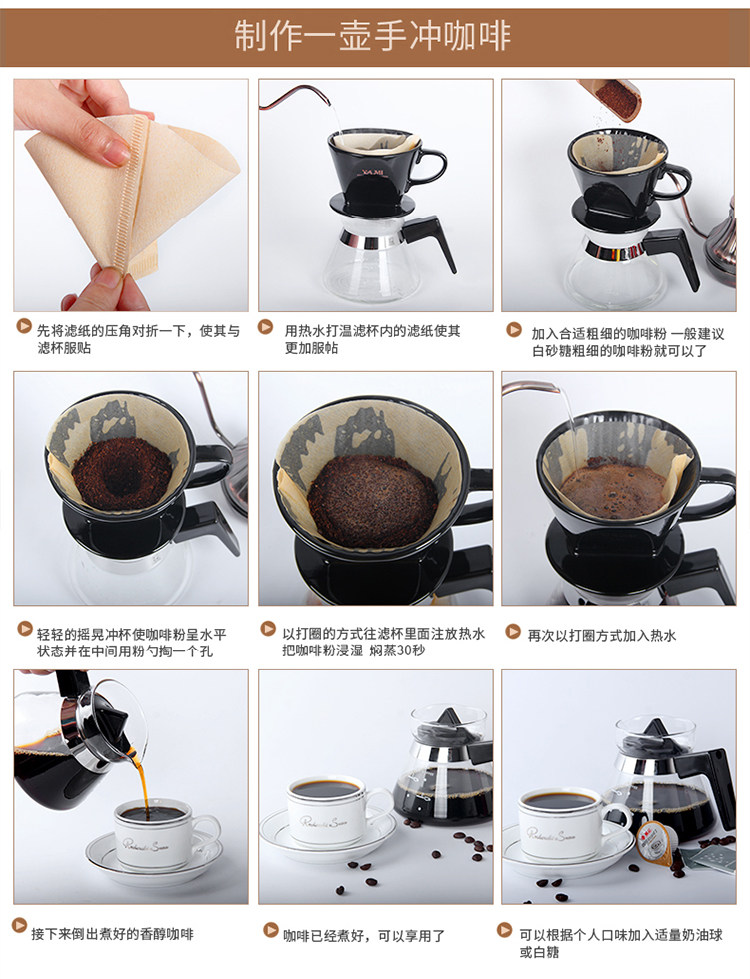 制作一壶手冲咖啡

YAMI

先将滤纸的压角对折一下，使其与滤杯服贴

用热水打温滤杯内的滤纸使其更加服帖

加入合适粗细的咖啡粉 一般建议白砂糖粗细的咖啡粉就可以了

轻轻的摇晃冲杯使咖啡粉呈水平状态并在中间用粉勺掏一个孔

以打圈的方式往滤杯里面注放热水把咖啡粉浸湿 焖蒸30秒

再次以打圈方式加入热水

接下来倒出煮好的香醇咖啡

咖啡已经煮好，可以享用了

可以根据个人口味加入适量奶油球或白糖