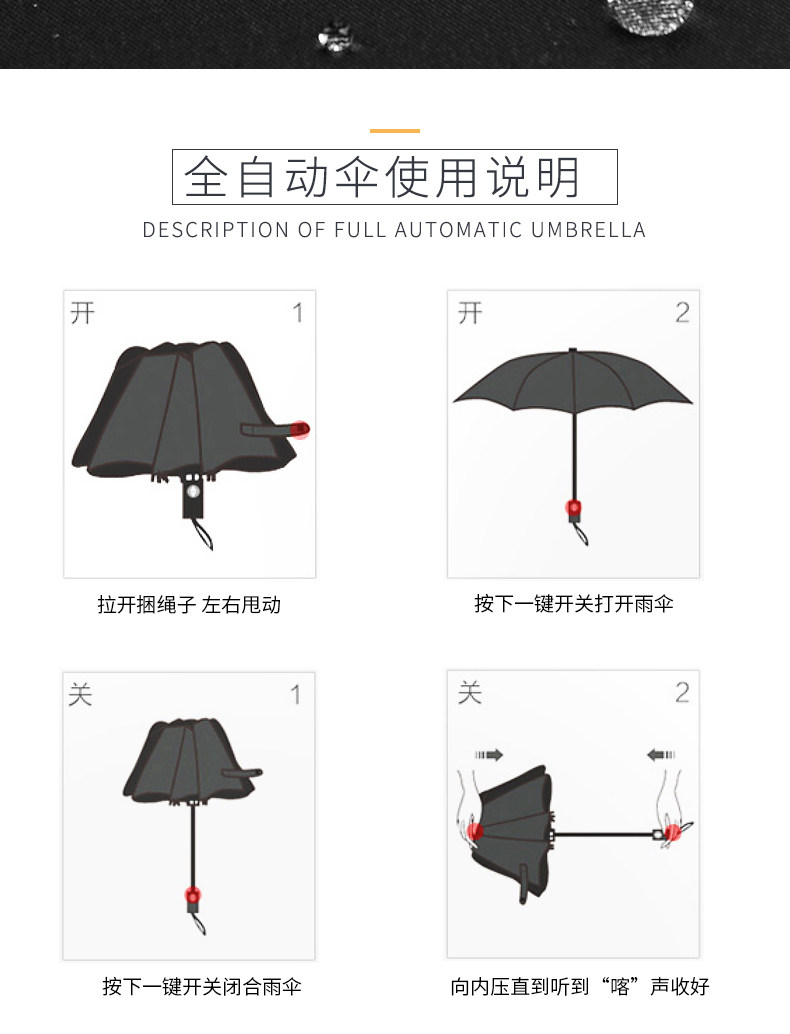 全自动伞使用说明

DESCRIPTION OF FULL AUTOMATIC UMBRELLA

开 1

拉开捆绳子 左右甩动

开 2

按下一键开关打开雨伞

关 1

按下一键开关闭合雨伞

关 2

向内压直到听到“喀”声收好