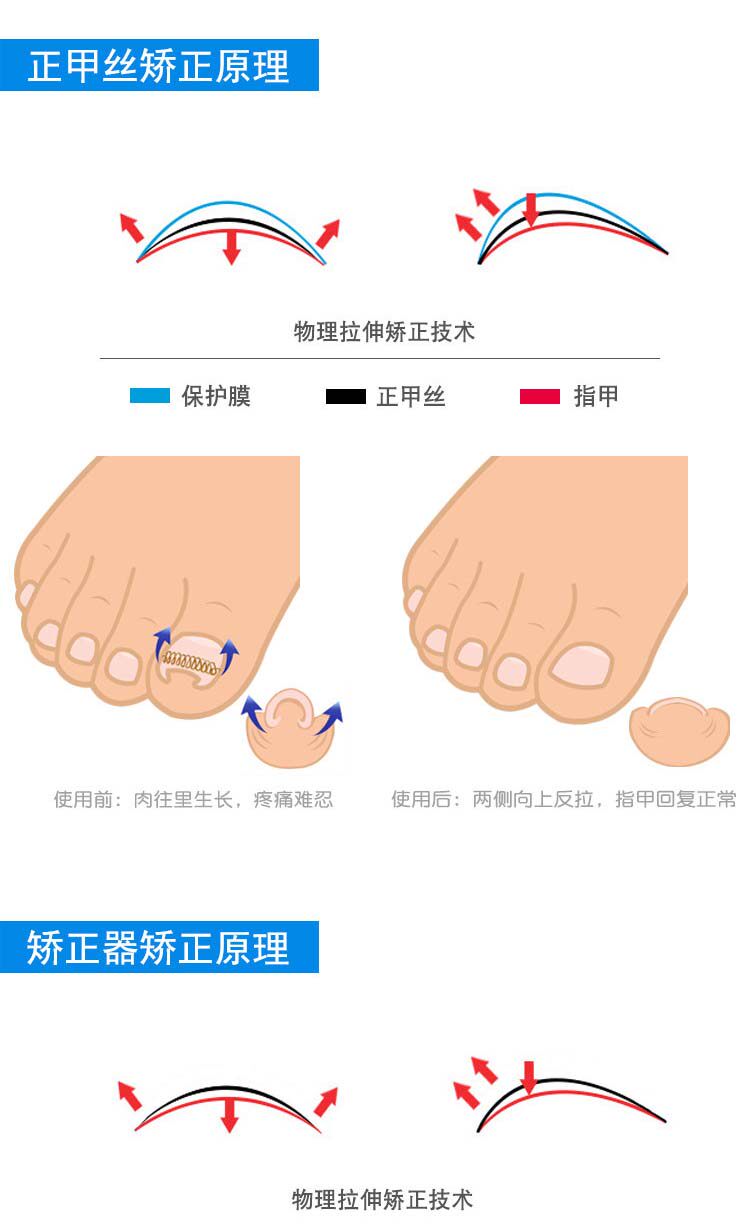 正甲丝矫正原理

物理拉伸矫正技术

保护膜　正甲丝　指甲

使用前：肉往里生长，疼痛难忍

使用后：两侧向上反拉，指甲回复正常

矫正器矫正原理

物理拉伸矫正技术