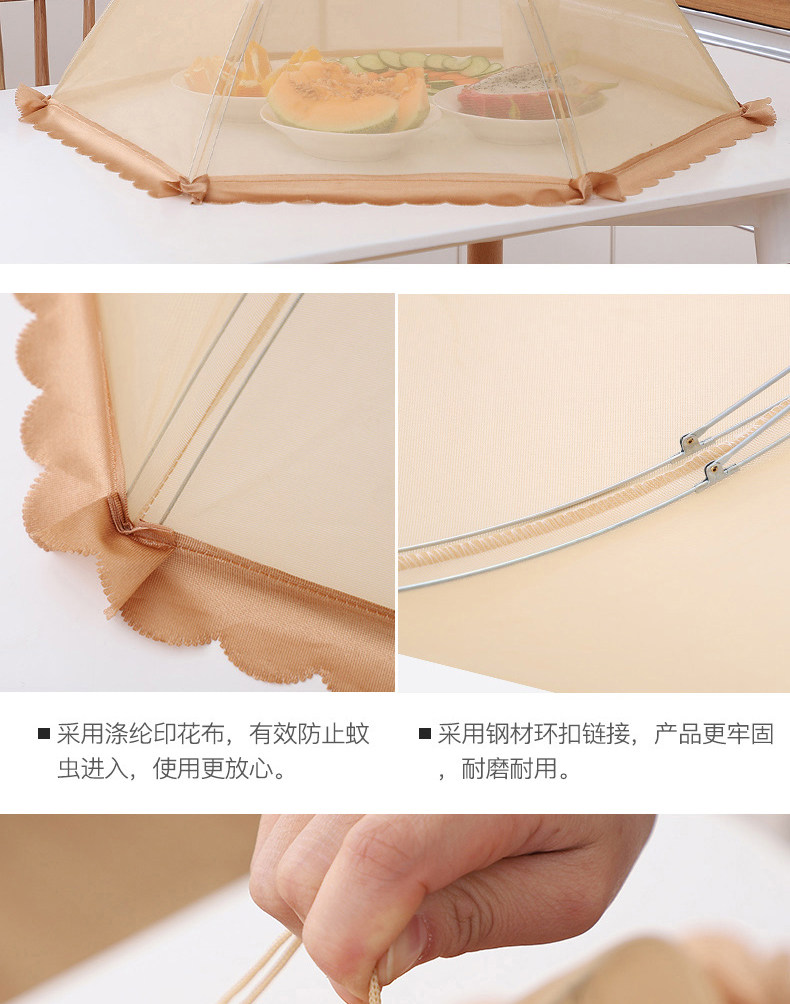 ■ 采用涤纶印花布，有效防止蚊虫进入，使用更放心。

■ 采用钢材环扣链接，产品更牢固，耐磨耐用。