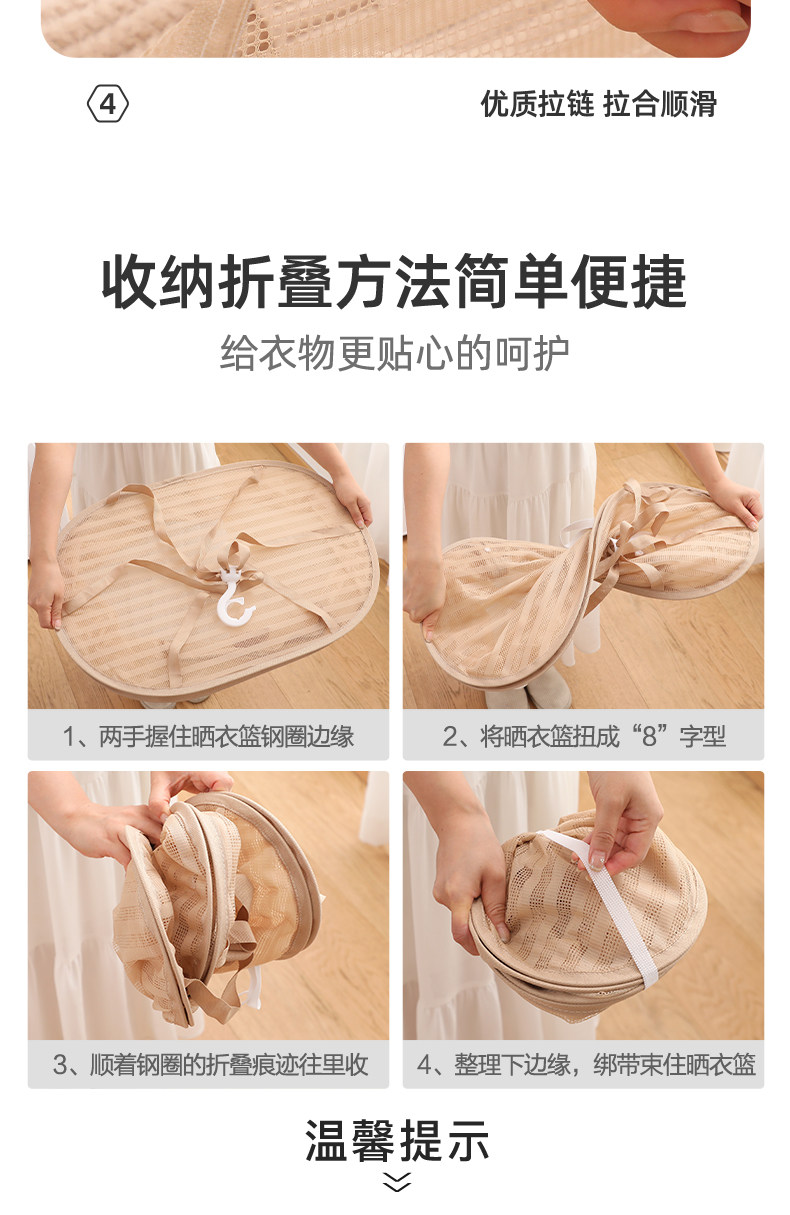 4

优质拉链 拉合顺滑

收纳折叠方法简单便捷

给衣物更贴心的呵护

1、两手握住晒衣篮钢圈边缘

2、将晒衣篮扭成“8”字型

3、顺着钢圈的折叠痕迹往里收

4、整理下边缘，绑带束住晒衣篮

温馨提示