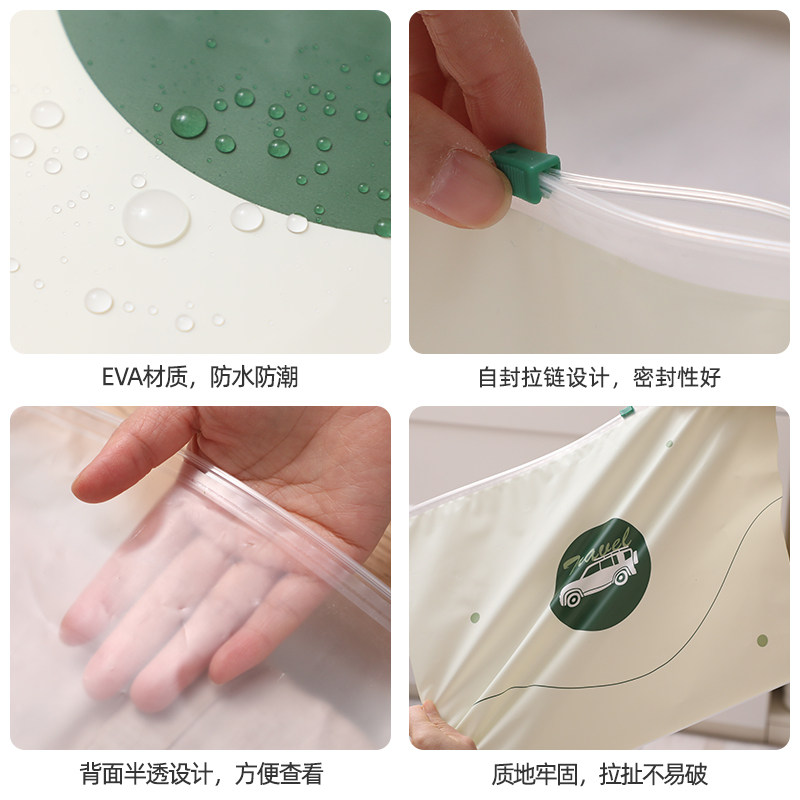 EVA材质，防水防潮

自封拉链设计，密封性好

背面半透设计，方便查看

Travel

质地牢固，拉扯不易破