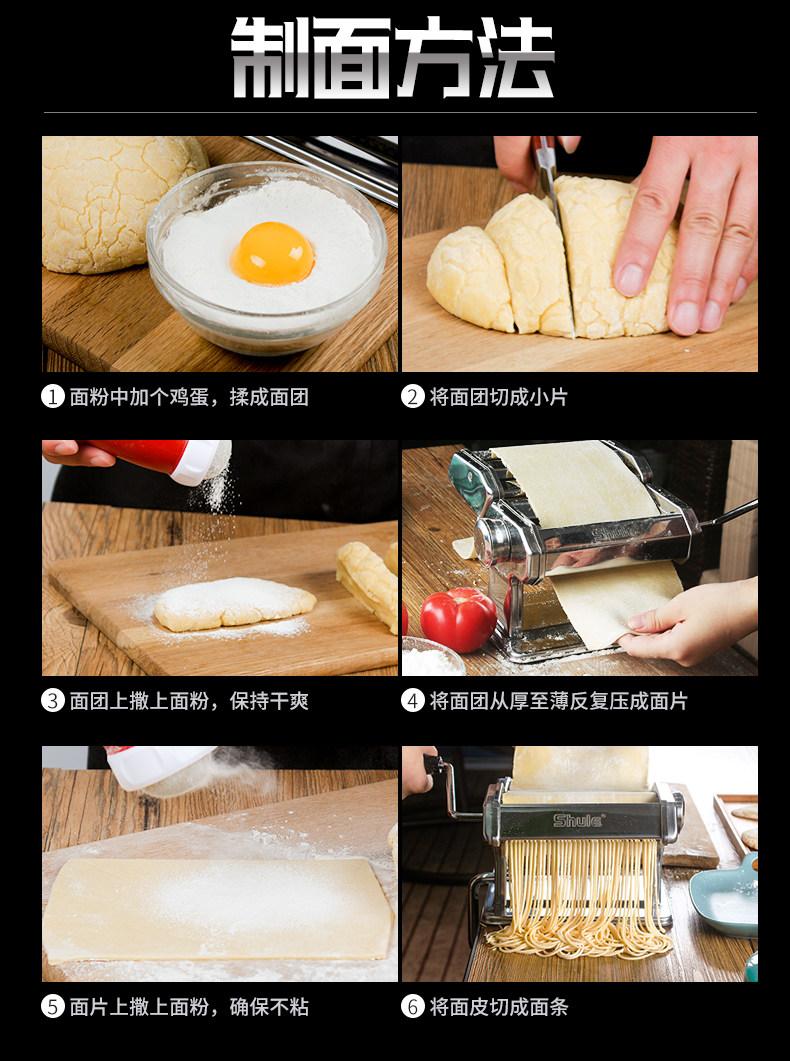 制面方法

1 面粉中加个鸡蛋，揉成面团

2 将面团切成小片

3 面团上撒上面粉，保持干爽

4 将面团从厚至薄反复压成面片

5 面片上撒上面粉，确保不粘

Shule

6 将面皮切成面条