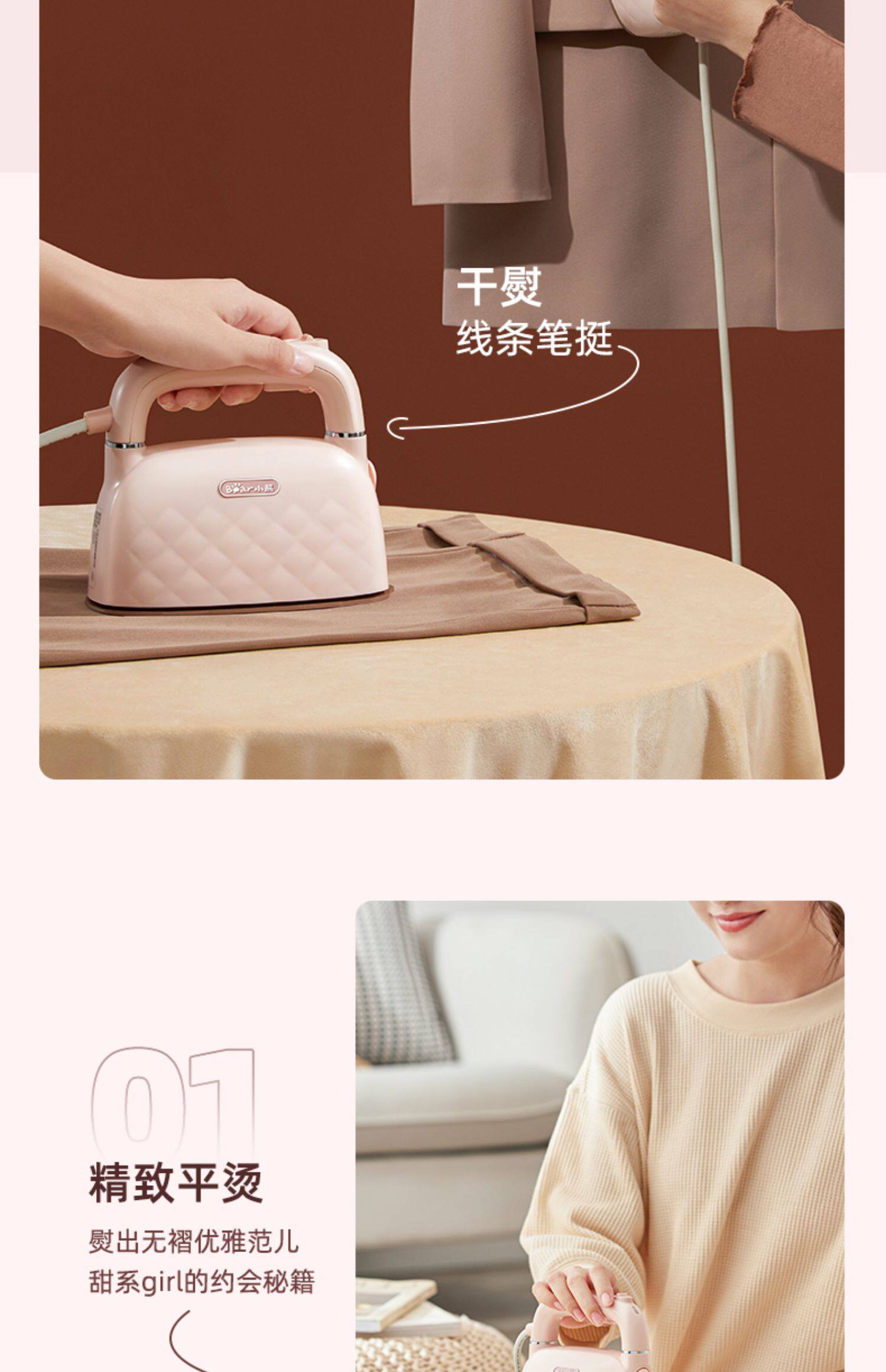 干熨
线条笔挺

Bear小熊

01
精致平烫
熨出无褶优雅范儿
甜系girl的约会秘籍