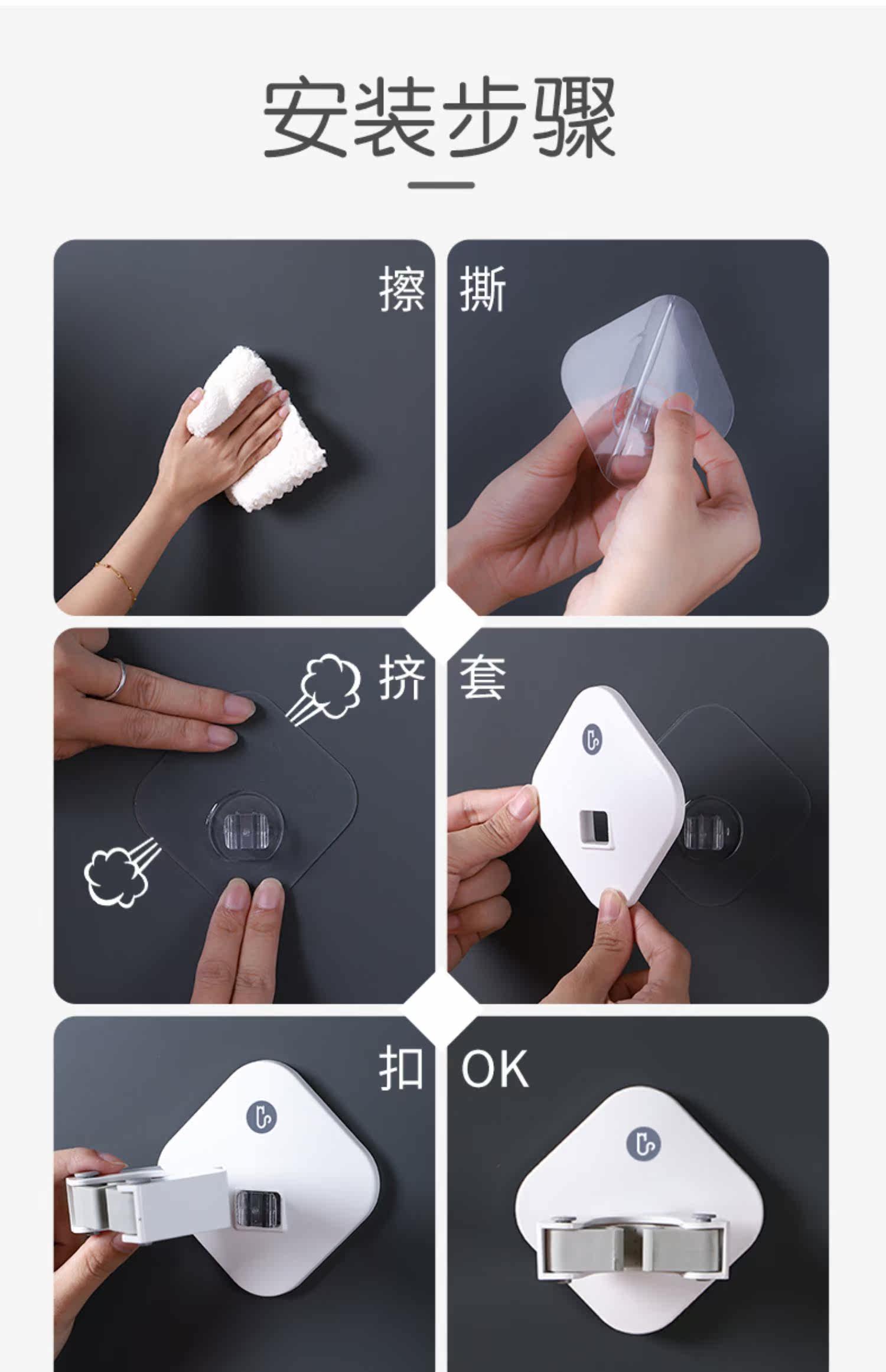 安装步骤

擦

撕

挤

套

扣

OK