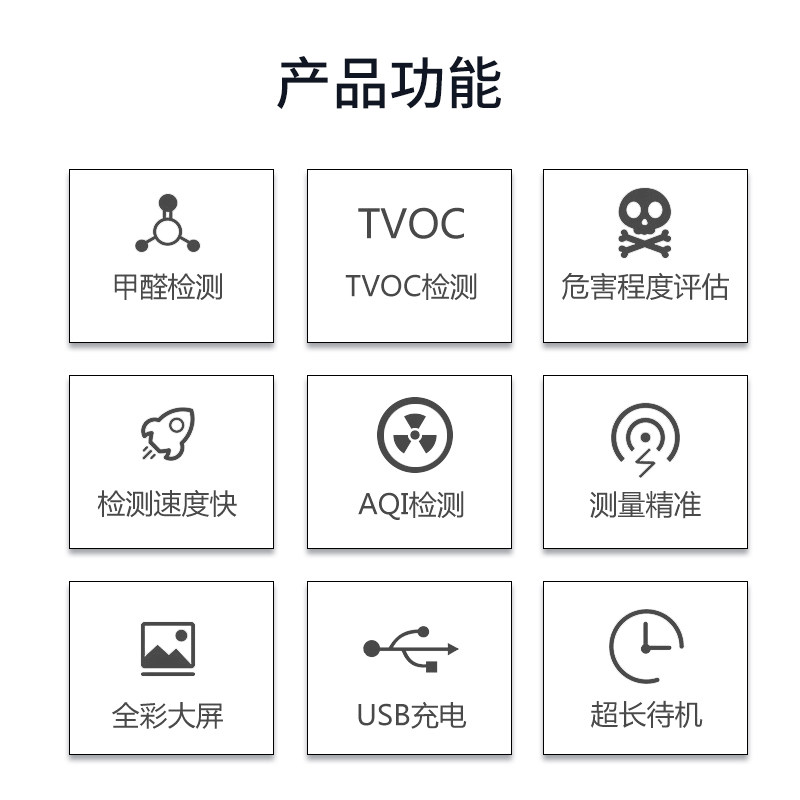 产品功能

甲醛检测

TVOC
TVOC检测

危害程度评估

检测速度快

AQI检测

测量精准

全彩大屏

USB充电

超长待机