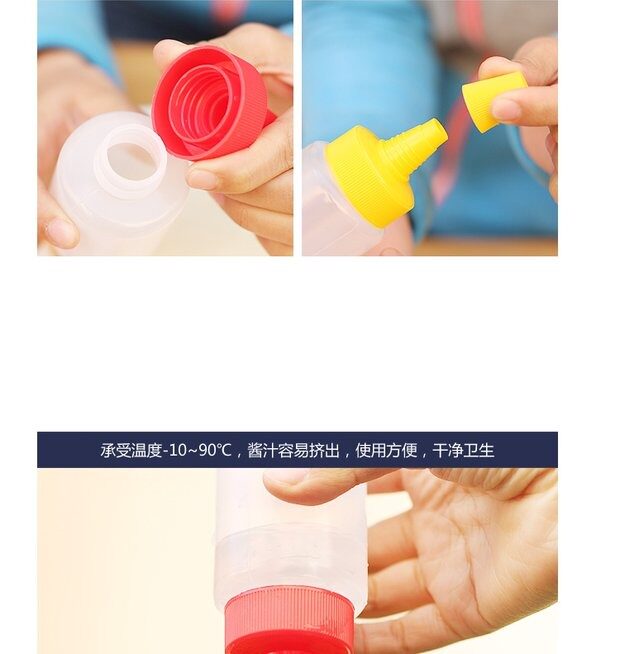 承受温度-10~90℃，酱汁容易挤出，使用方便，干净卫生