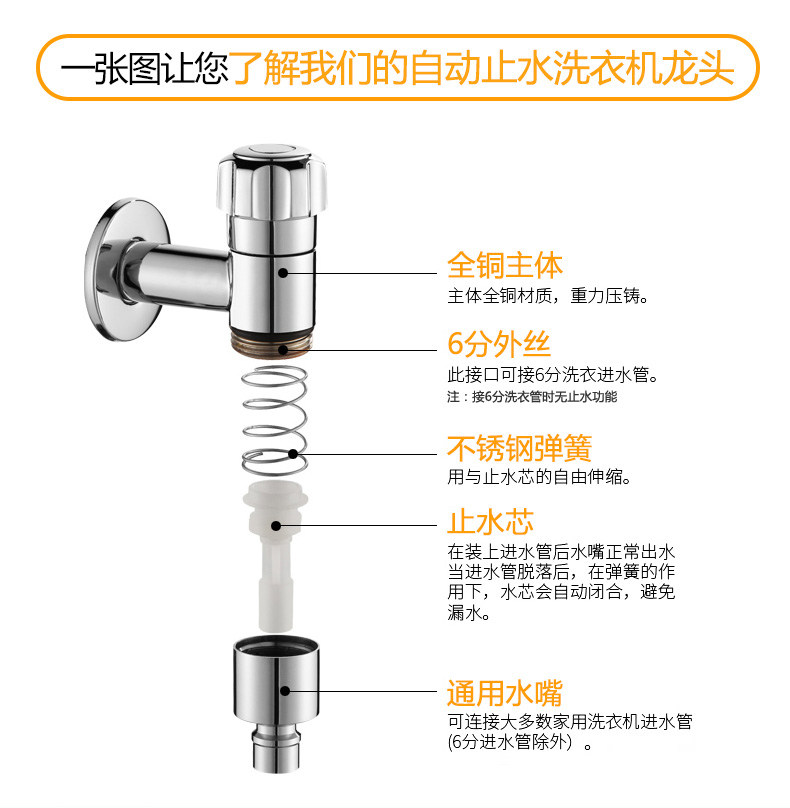 一张图让您了解我们的自动止水洗衣机龙头

全铜主体
主体全铜材质，重力压铸。

6分外丝
此接口可接6分洗衣进水管。
注：接6分洗衣管时无止水功能

不锈钢弹簧
用与止水芯的自由伸缩。

止水芯
在装上进水管后水嘴正常出水当进水管脱落后，在弹簧的作用下，水芯会自动闭合，避免漏水。

通用水嘴
可连接大多数家用洗衣机进水管(6分进水管除外）。