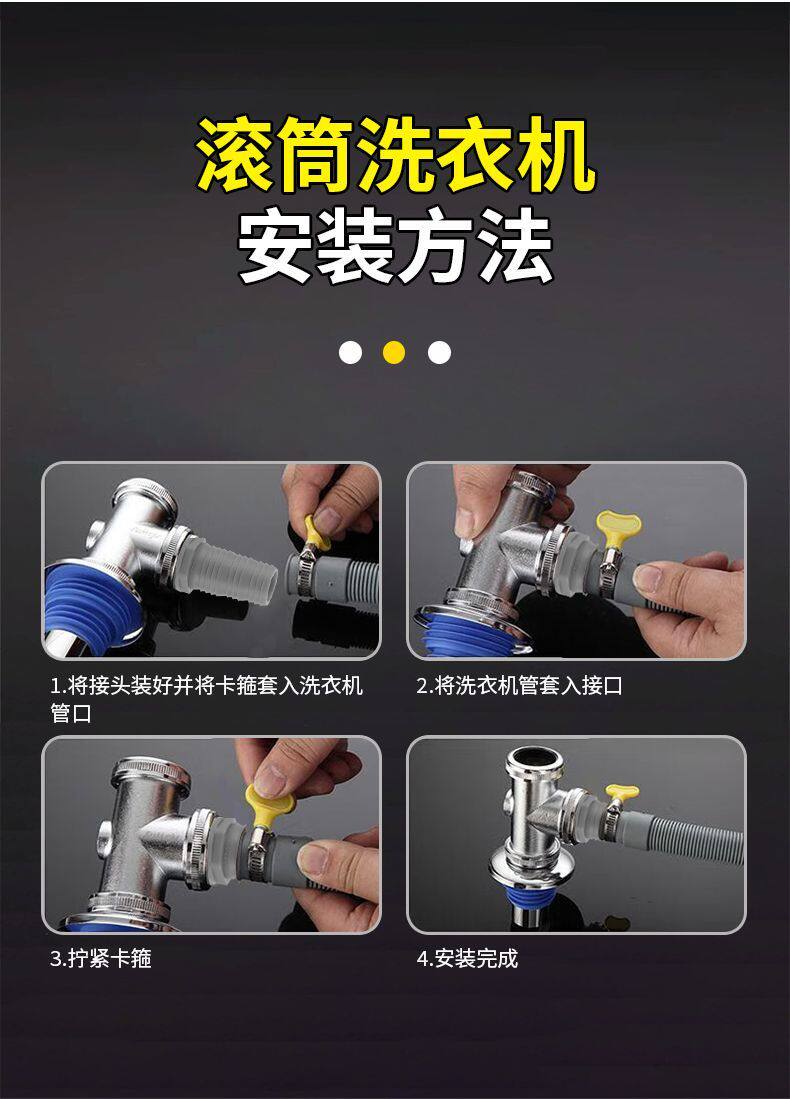 滚筒洗衣机
安装方法

1.将接头装好并将卡箍套入洗衣机管口

2.将洗衣机管套入接口

3.拧紧卡箍

4.安装完成