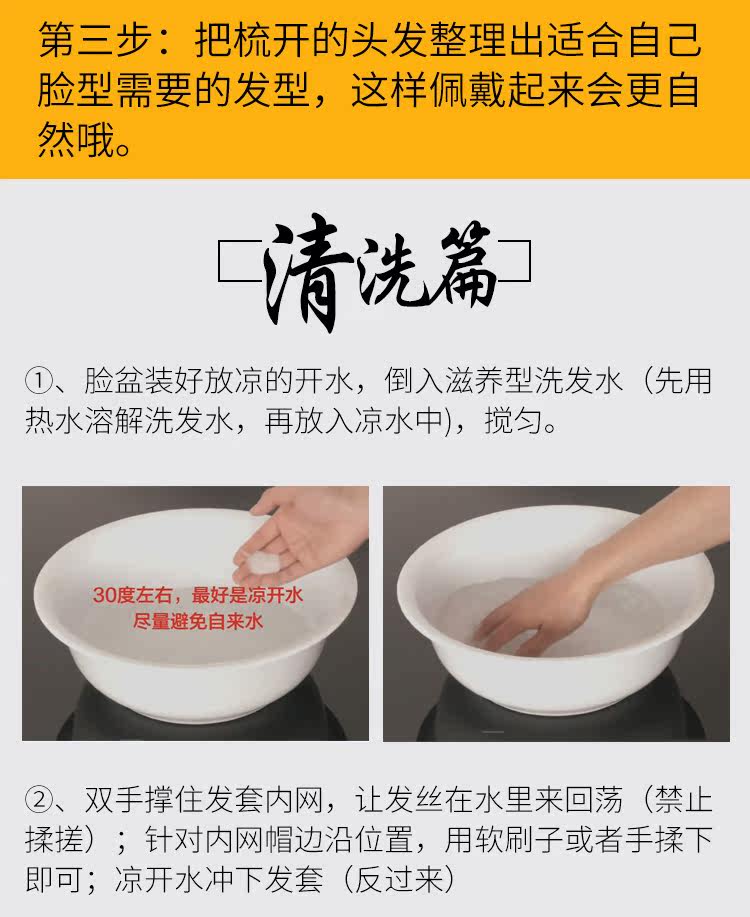 第三步：把梳开的头发整理出适合自己脸型需要的发型，这样佩戴起来会更自然哦。

清洗篇

①、脸盆装好放凉的开水，倒入滋养型洗发水（先用热水溶解洗发水，再放入凉水中)，搅匀。

30度左右，最好是凉开水
尽量避免自来水

②、双手撑住发套内网，让发丝在水里来回荡（禁止揉搓）；针对内网帽边沿位置，用软刷子或者手揉下即可；凉开水冲下发套（反过来）