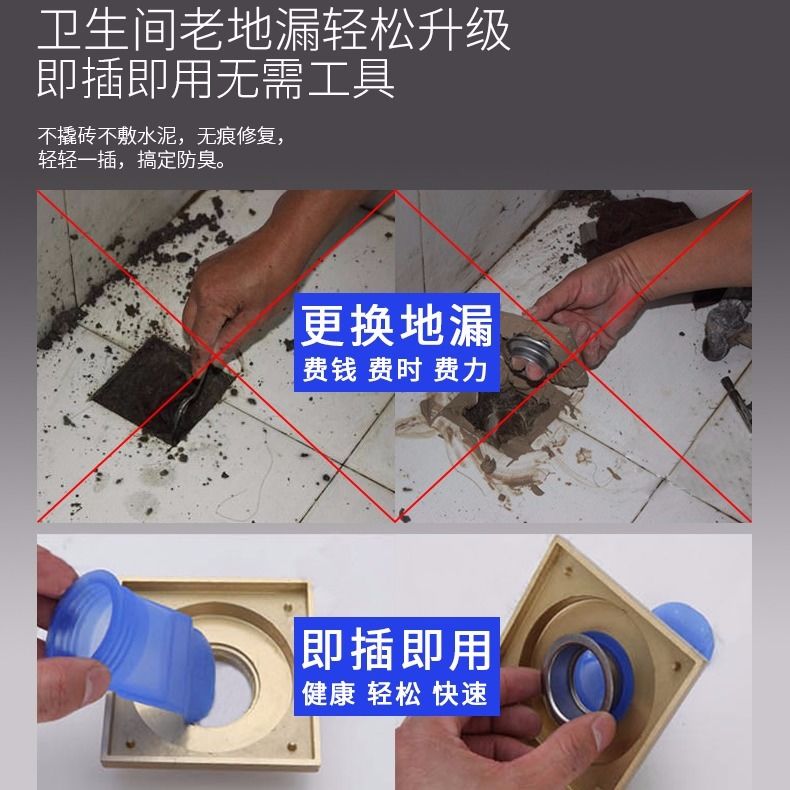 卫生间老地漏轻松升级
即插即用无需工具

不撬砖不敷水泥，无痕修复，
轻轻一插，搞定防臭。

更换地漏
费钱 费时 费力

即插即用
健康 轻松 快速