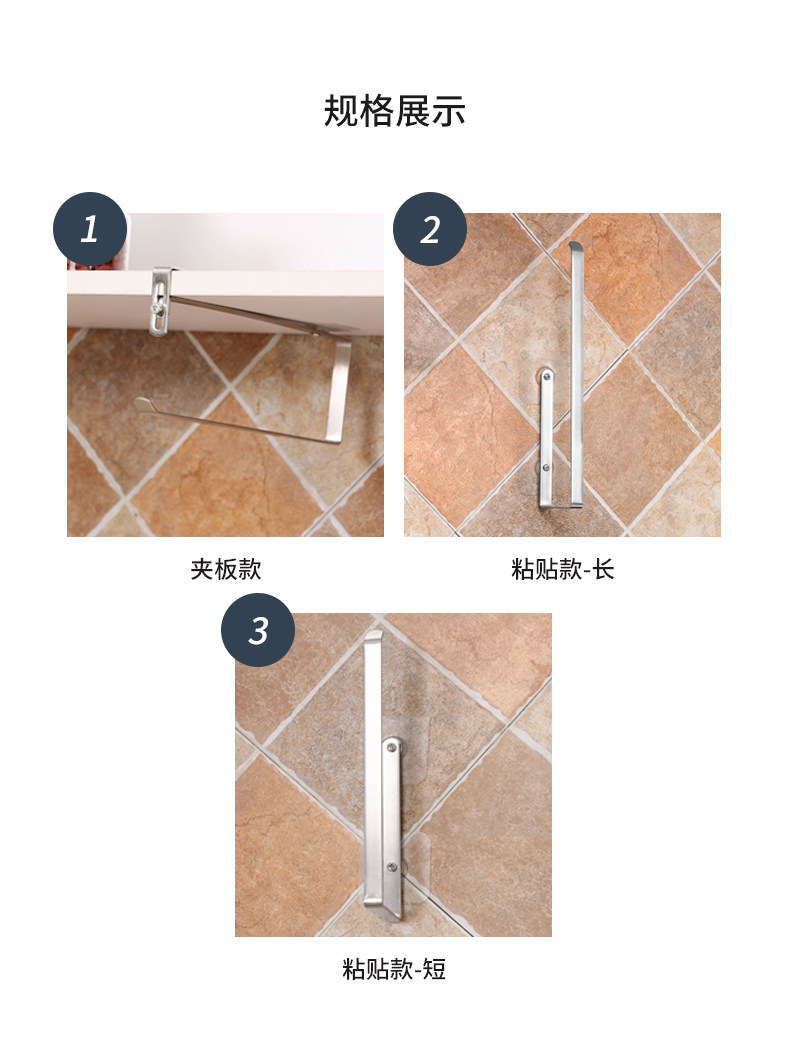 规格展示

1

夹板款

2

粘贴款-长

3

粘贴款-短