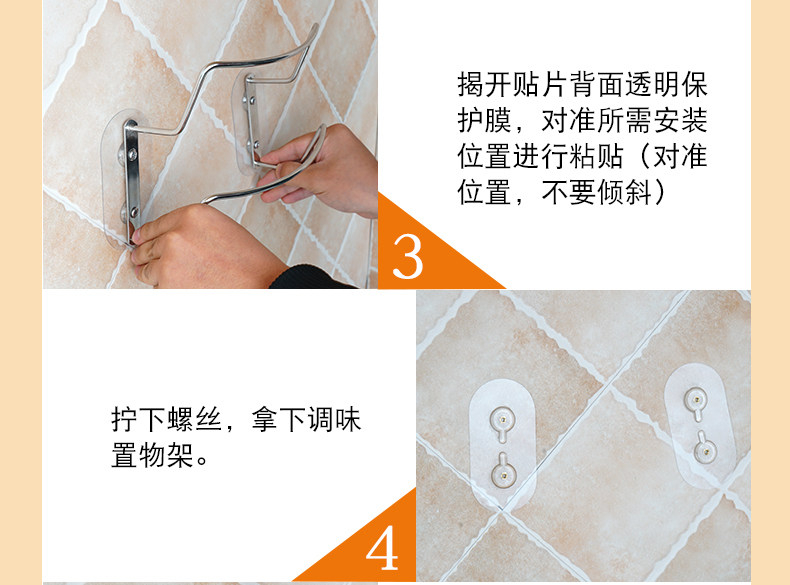 揭开贴片背面透明保护膜，对准所需安装位置进行粘贴（对准位置，不要倾斜）

3

拧下螺丝，拿下调味置物架。

4