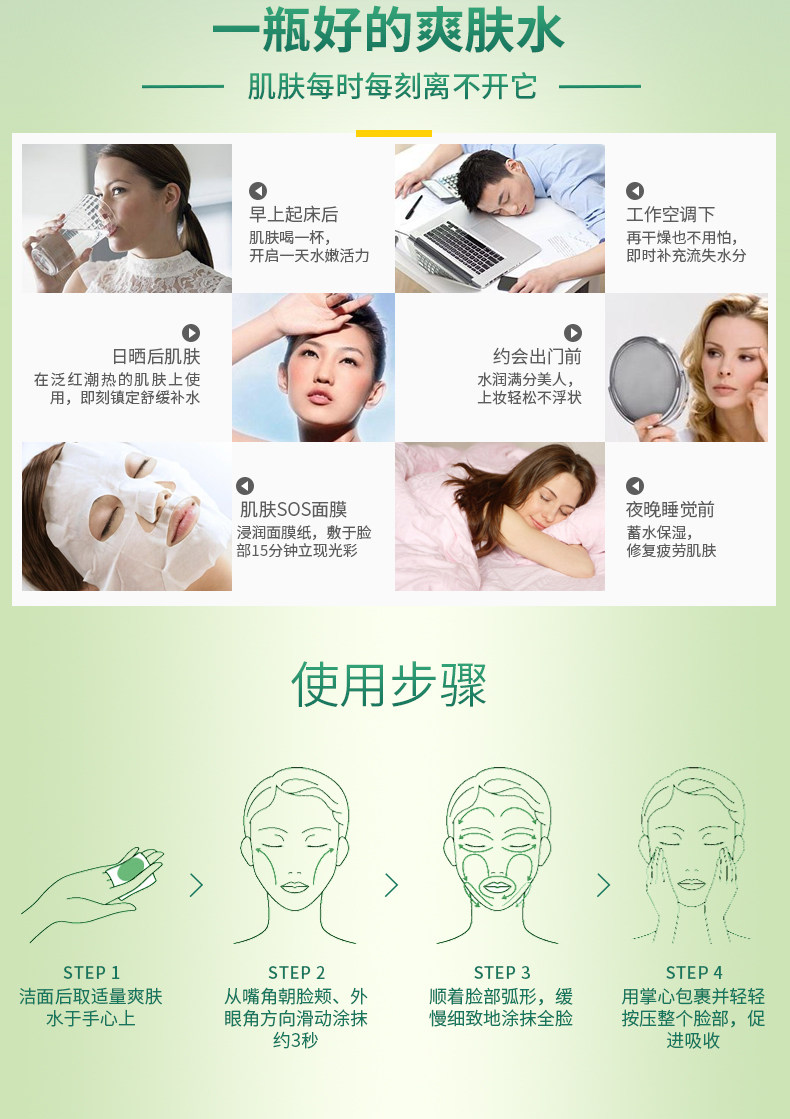 一瓶好的爽肤水

肌肤每时每刻离不开它

早上起床后
肌肤喝一杯，开启一天水嫩活力

工作空调下
再干燥也不用怕，即时补充流失水分

日晒后肌肤
在泛红潮热的肌肤上使用，即刻镇定舒缓补水

约会出门前
水润满分美人，上妆轻松不浮状

肌肤SOS面膜
浸润面膜纸，敷于脸部15分钟立现光彩

夜晚睡觉前
蓄水保湿，修复疲劳肌肤

使用步骤

STEP 1
洁面后取适量爽肤水于手心上

STEP 2
从嘴角朝脸颊、外眼角方向滑动涂抹约3秒

STEP 3
顺着脸部弧形，缓慢细致地涂抹全脸

STEP 4
用掌心包裹并轻轻按压整个脸部，促进吸收