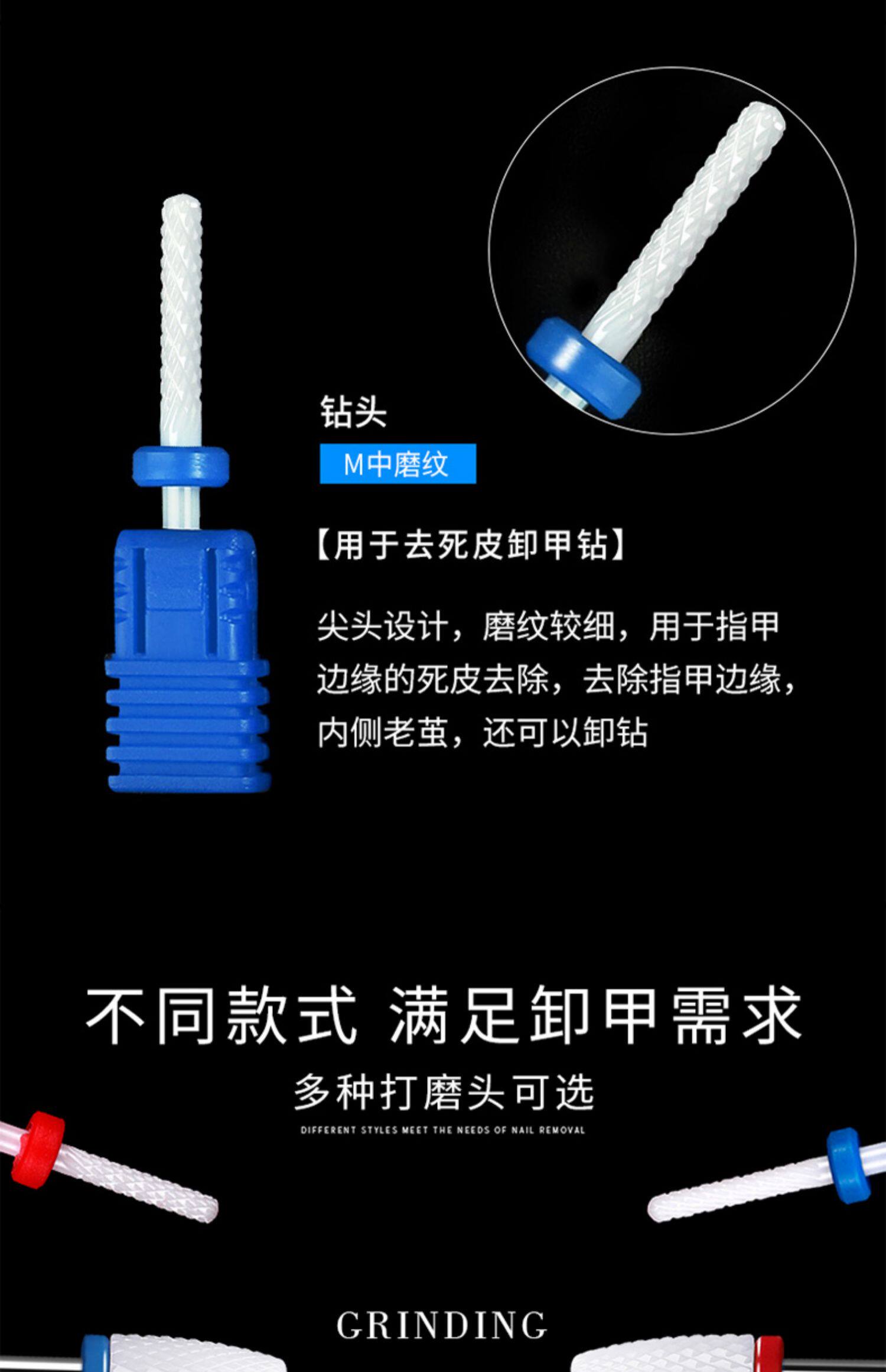 钻头

M中磨纹

【用于去死皮卸甲钻】

尖头设计，磨纹较细，用于指甲边缘的死皮去除，去除指甲边缘，内侧老茧，还可以卸钻

不同款式 满足卸甲需求

多种打磨头可选

DIFFERENT STYLES MEET THE NEEDS OF NAIL REMOVAL

GRINDING