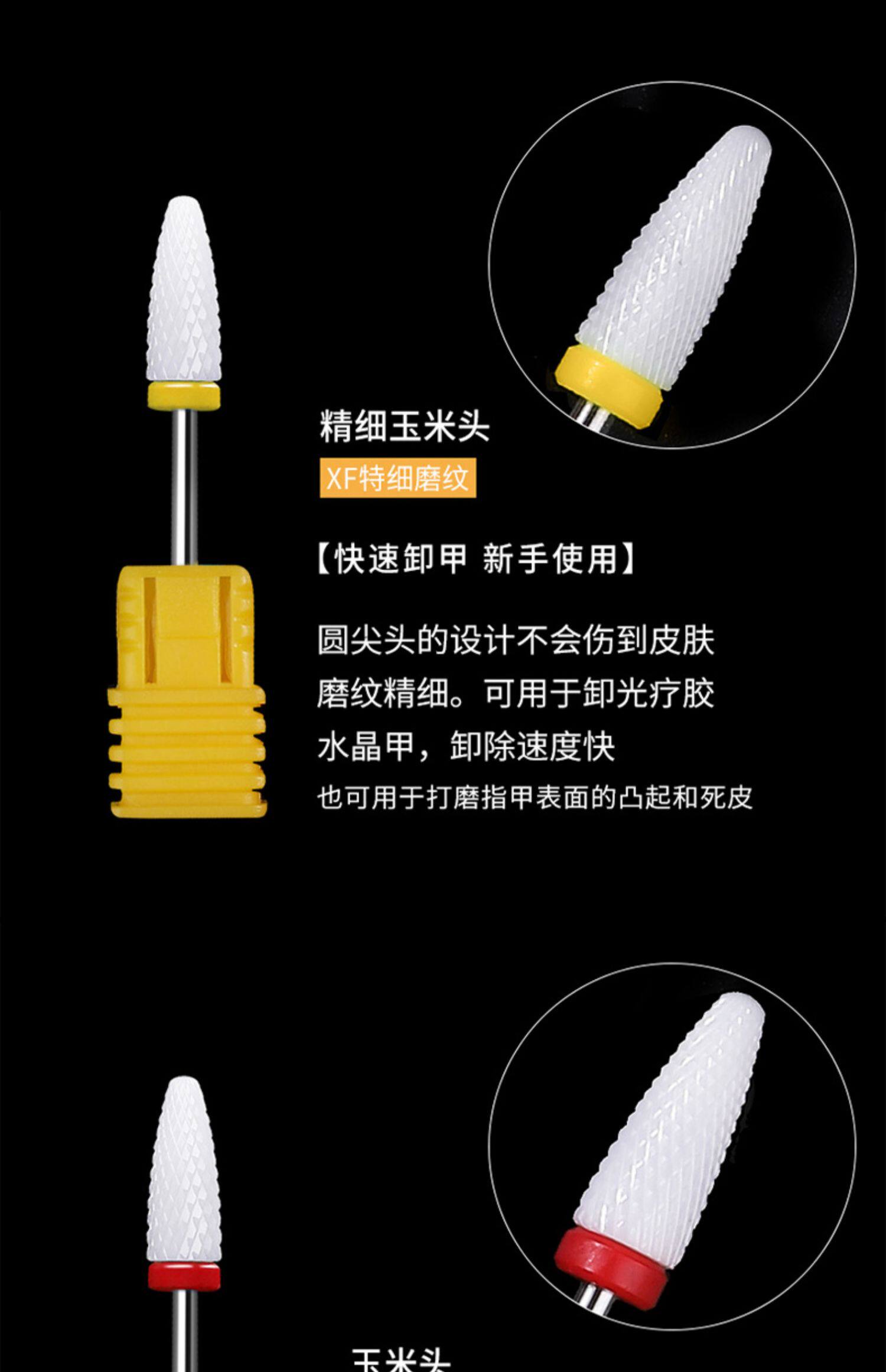 精细玉米头

XF特细磨纹

【快速卸甲 新手使用】

圆尖头的设计不会伤到皮肤
磨纹精细。可用于卸光疗胶
水晶甲，卸除速度快
也可用于打磨指甲表面的凸起和死皮

玉米头