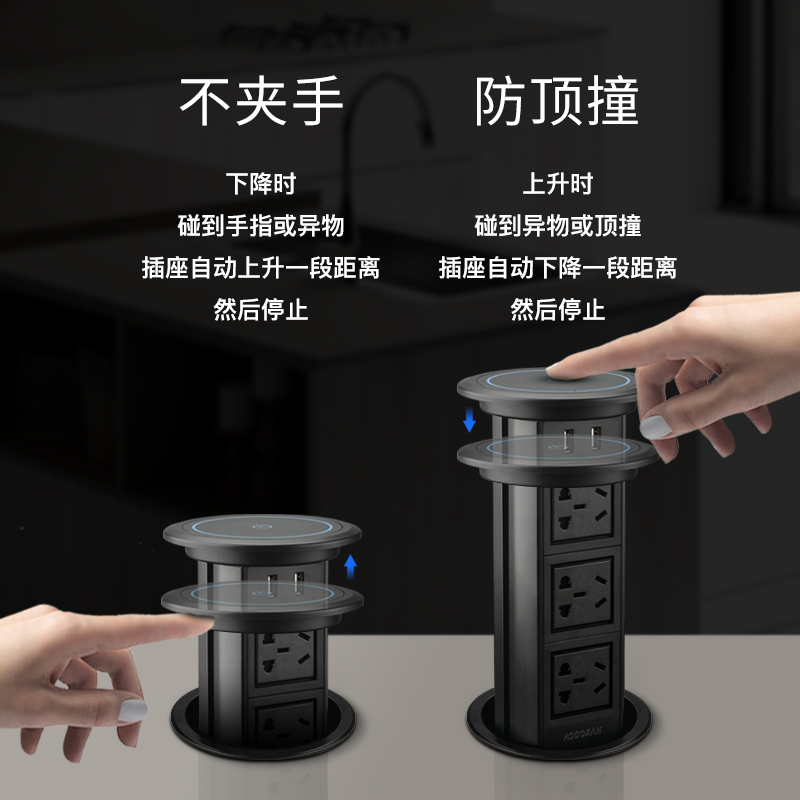 不夹手

下降时
碰到手指或异物
插座自动上升一段距离
然后停止

防顶撞

上升时
碰到异物或顶撞
插座自动下降一段距离
然后停止

ADDORAN