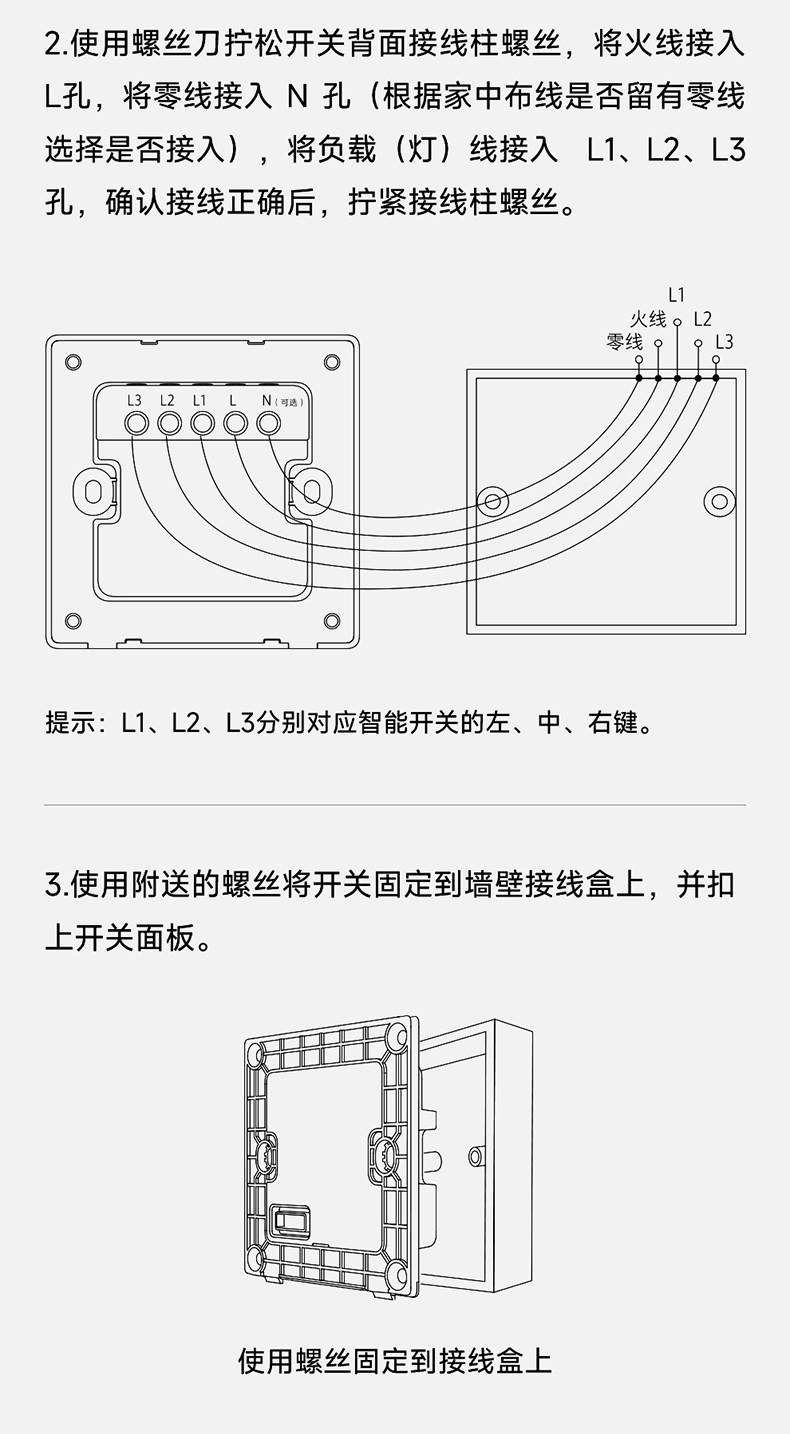 2.使用螺丝刀拧松开关背面接线柱螺丝，将火线接入L孔，将零线接入 N 孔（根据家中布线是否留有零线选择是否接入），将负载（灯）线接入 L1、L2、L3孔，确认接线正确后，拧紧接线柱螺丝。

L1
火线
L2
零线
L3
L3 L2 L1 L N（可选）

提示：L1、L2、L3分别对应智能开关的左、中、右键。

3.使用附送的螺丝将开关固定到墙壁接线盒上，并扣上开关面板。

使用螺丝固定到接线盒上