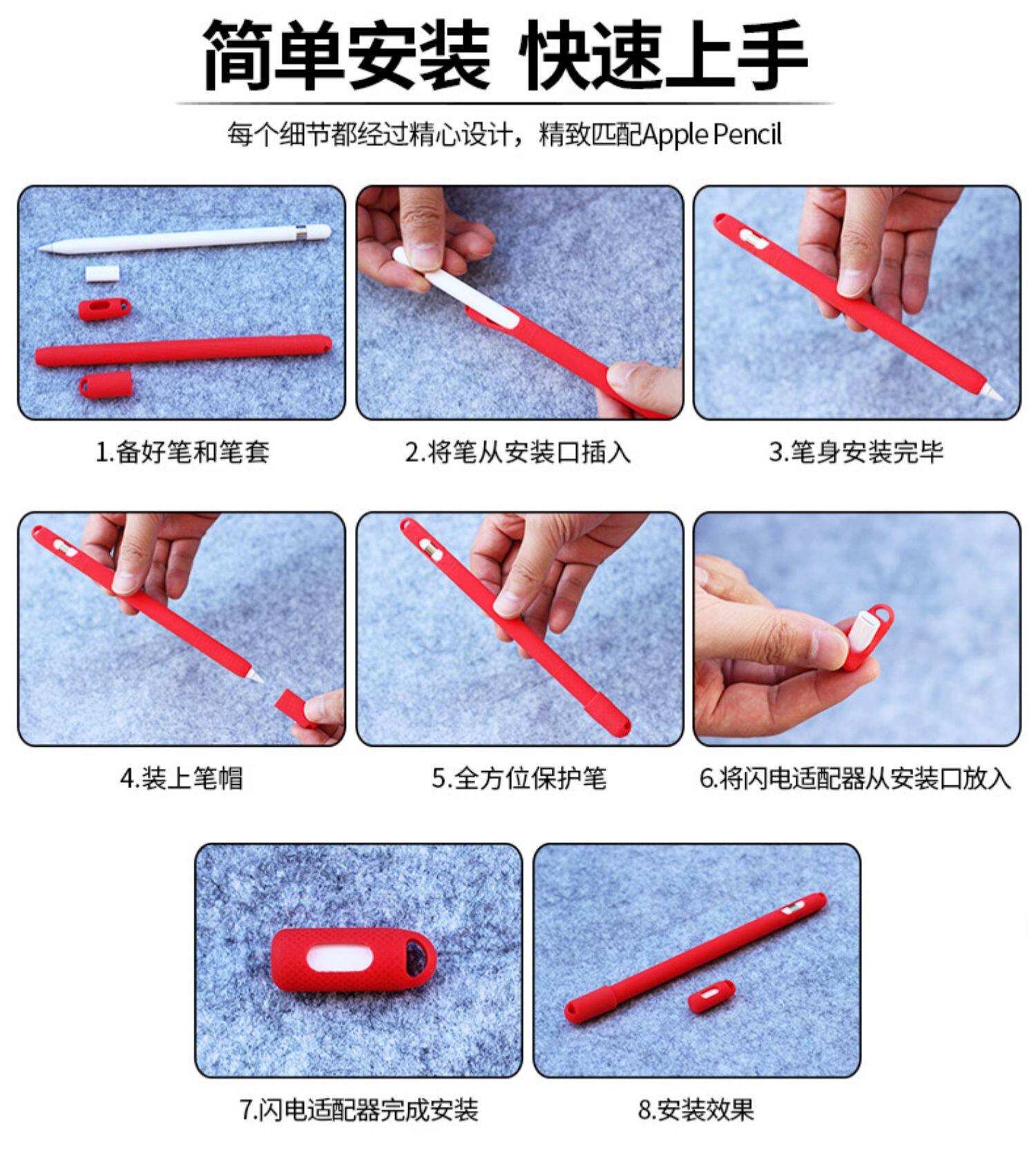 简单安装 快速上手

每个细节都经过精心设计，精致匹配Apple Pencil

1.备好笔和笔套

2.将笔从安装口插入

3.笔身安装完毕

4.装上笔帽

5.全方位保护笔

6.将闪电适配器从安装口放入

7.闪电适配器完成安装

8.安装效果