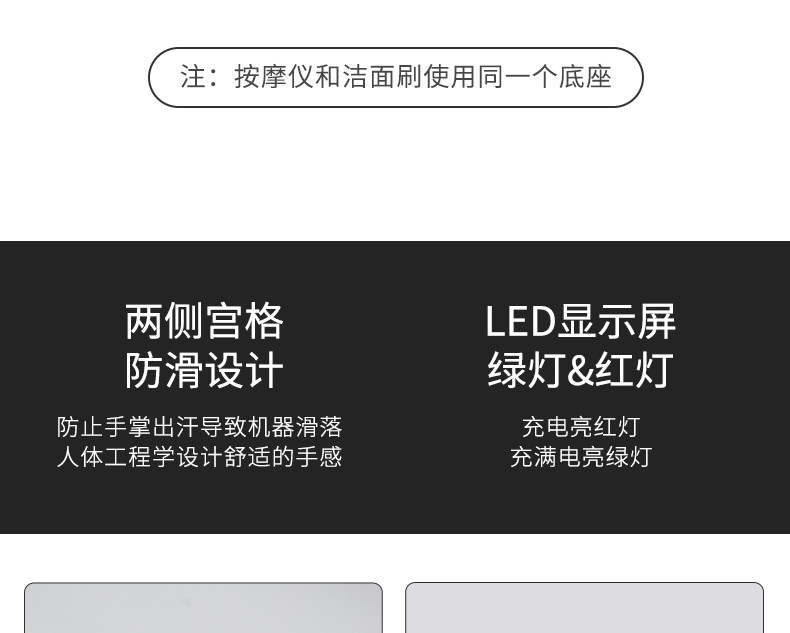 注：按摩仪和洁面刷使用同一个底座

两侧宫格
防滑设计

防止手掌出汗导致机器滑落
人体工程学设计舒适的手感

LED显示屏
绿灯&红灯

充电亮红灯
充满电亮绿灯