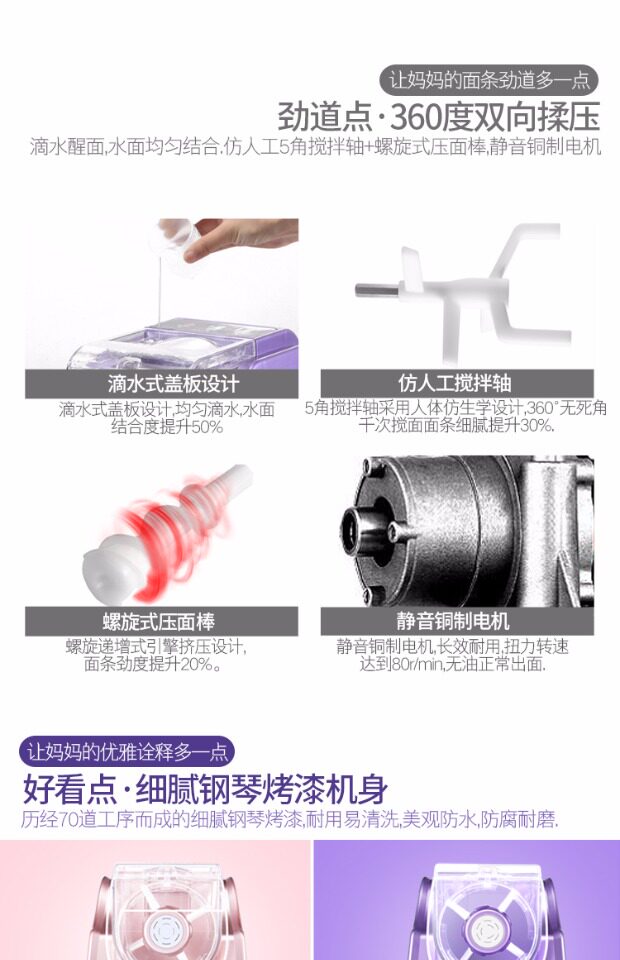 让妈妈的面条劲道多一点

劲道点·360度双向揉压

滴水醒面,水面均匀结合.仿人工5角搅拌轴+螺旋式压面棒,静音铜制电机

滴水式盖板设计

滴水式盖板设计,均匀滴水,水面结合度提升50%

仿人工搅拌轴

5角搅拌轴采用人体仿生学设计,360°无死角千次搅面面条细腻提升30%.

螺旋式压面棒

螺旋递增式引擎挤压设计,面条劲度提升20%。

静音铜制电机

静音铜制电机,长效耐用,扭力转速达到80r/min,无油正常出面.

让妈妈的优雅诠释多一点

好看点·细腻钢琴烤漆机身

历经70道工序而成的细腻钢琴烤漆,耐用易清洗,美观防水,防腐耐磨.