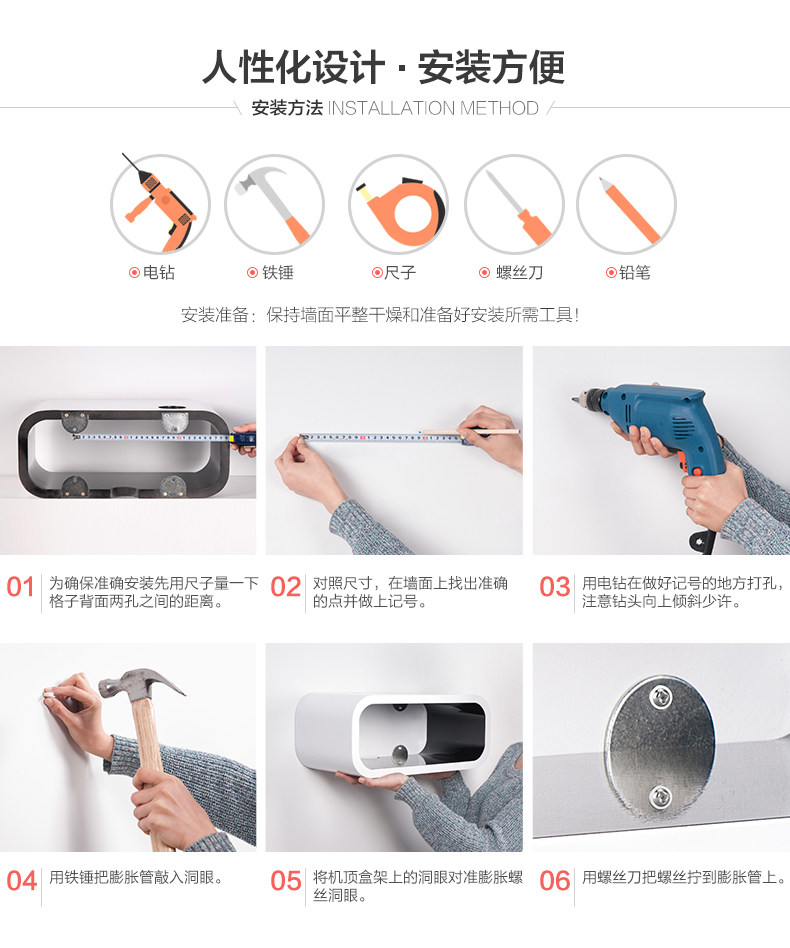 人性化设计 · 安装方便

安装方法 INSTALLATION METHOD

电钻

铁锤

尺子

螺丝刀

铅笔

安装准备：保持墙面平整干燥和准备好安装所需工具！

01 为确保准确安装先用尺子量一下格子背面两孔之间的距离。

02 对照尺寸，在墙面上找出准确的点并做上记号。

03 用电钻在做好记号的地方打孔，注意钻头向上倾斜少许。

04 用铁锤把膨胀管敲入洞眼。

05 将机顶盒架上的洞眼对准膨胀螺丝洞眼。

06 用螺丝刀把螺丝拧到膨胀管上。