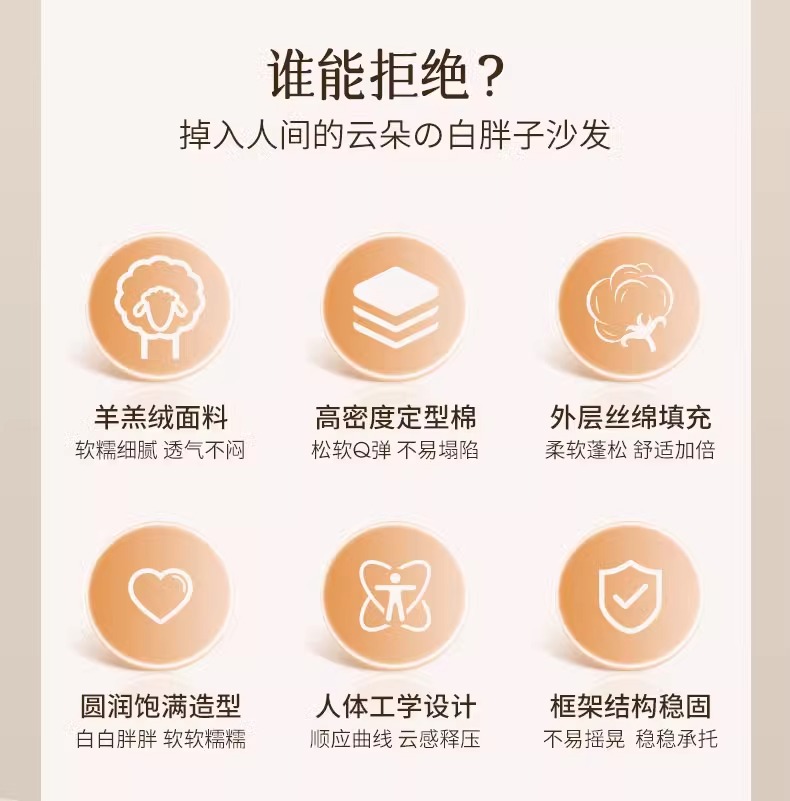 谁能拒绝？
掉入人间的云朵の白胖子沙发

羊羔绒面料
软糯细腻 透气不闷

高密度定型棉
松软Q弹 不易塌陷

外层丝绵填充
柔软蓬松 舒适加倍

圆润饱满造型
白白胖胖 软软糯糯

人体工学设计
顺应曲线 云感释压

框架结构稳固
不易摇晃 稳稳承托