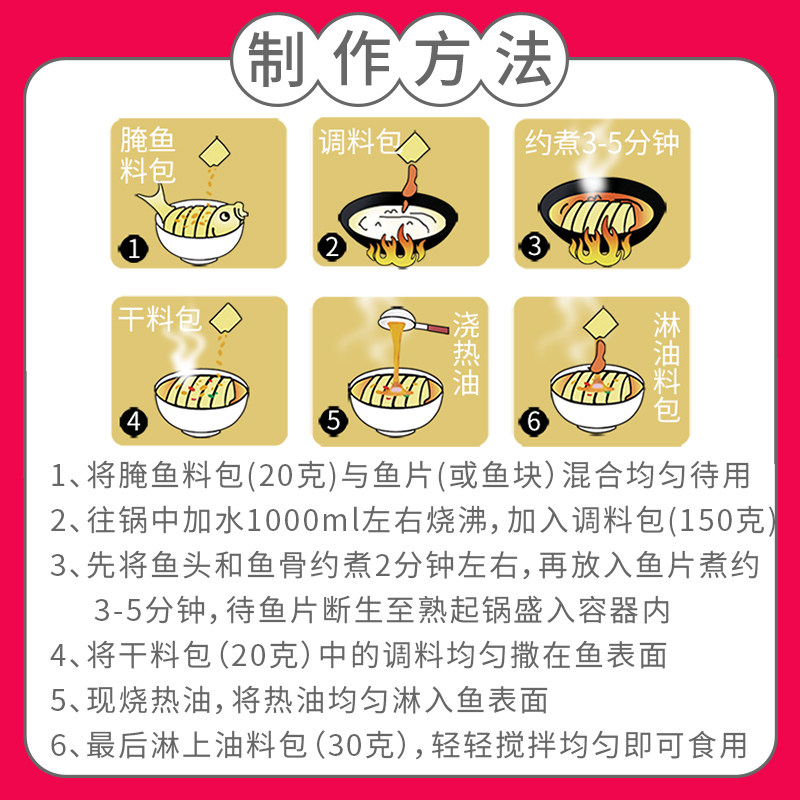 制作方法

腌鱼料包
1

调料包
2

约煮3-5分钟
3

干料包
4

浇热油
5

淋油料包
6

1、将腌鱼料包(20克)与鱼片(或鱼块)混合均匀待用
2、往锅中加水1000ml左右烧沸，加入调料包(150克)
3、先将鱼头和鱼骨约煮2分钟左右，再放入鱼片煮约3-5分钟，待鱼片断生至熟起锅盛入容器内
4、将干料包(20克)中的调料均匀撒在鱼表面
5、现烧热油，将热油均匀淋入鱼表面
6、最后淋上油料包(30克)，轻轻搅拌均匀即可食用