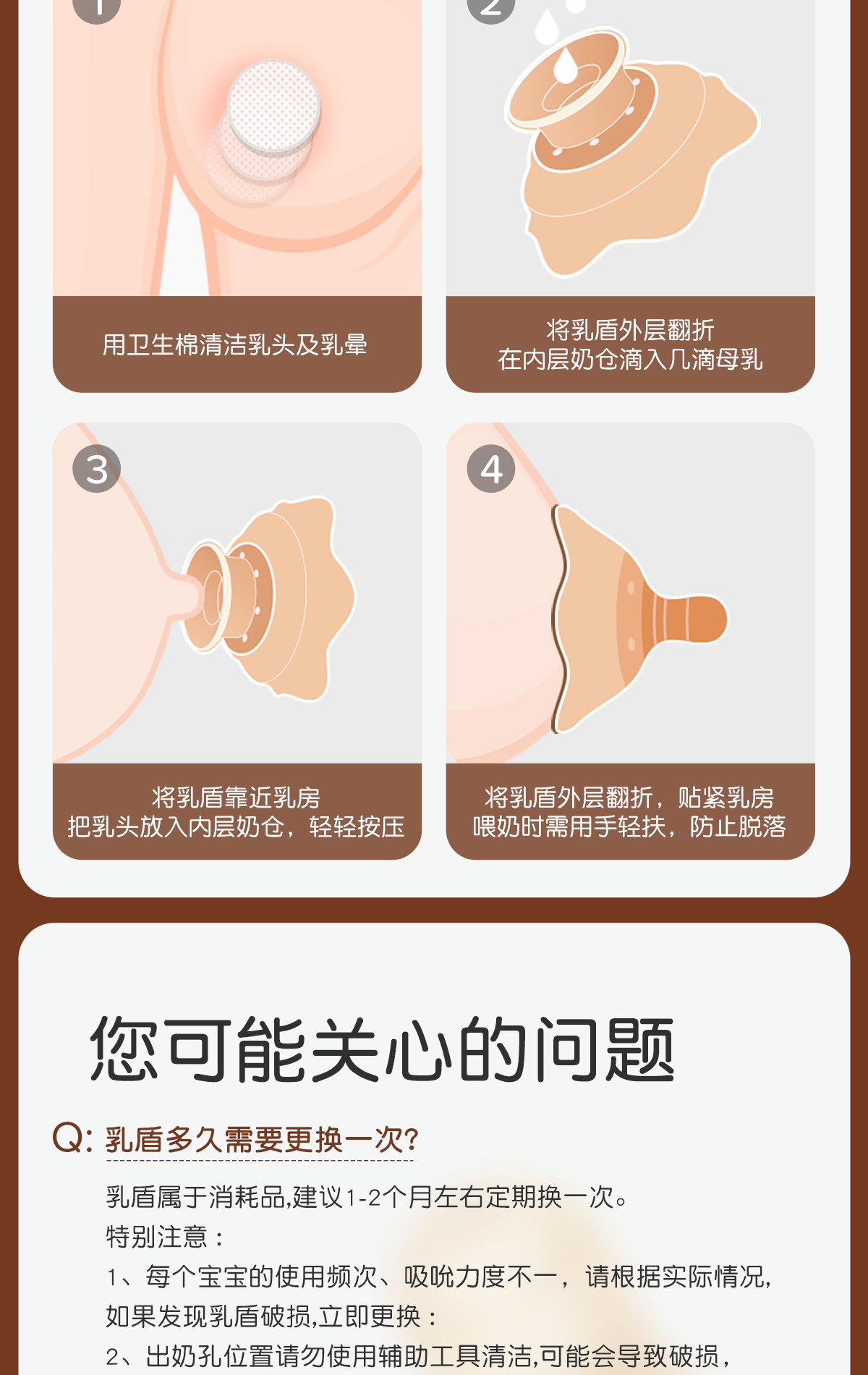 1

用卫生棉清洁乳头及乳晕

2

将乳盾外层翻折
在内层奶仓滴入几滴母乳

3

将乳盾靠近乳房
把乳头放入内层奶仓，轻轻按压

4

将乳盾外层翻折，贴紧乳房
喂奶时需用手轻扶，防止脱落

您可能关心的问题

Q: 乳盾多久需要更换一次?

乳盾属于消耗品,建议1-2个月左右定期换一次。
特别注意：
1、每个宝宝的使用频次、吸吮力度不一，请根据实际情况,如果发现乳盾破损,立即更换：
2、出奶孔位置请勿使用辅助工具清洁,可能会导致破损,