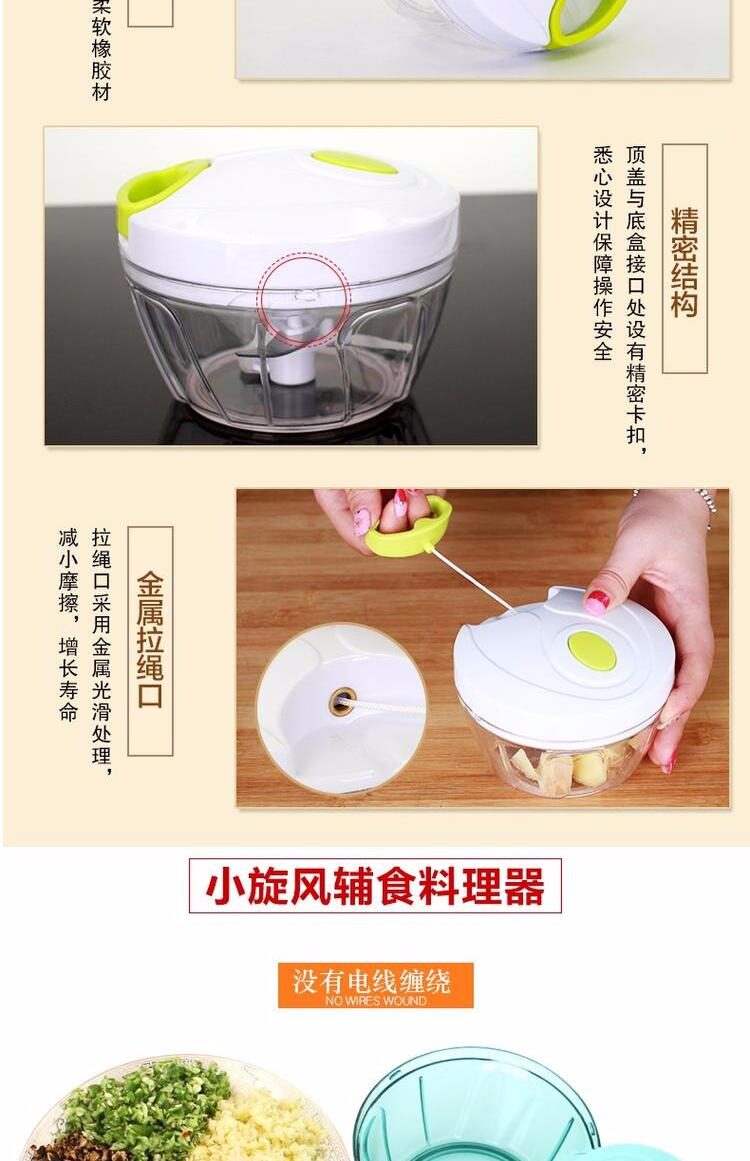 柔软橡胶材

精密结构

顶盖与底盒接口处设有精密卡扣，悉心设计保障操作安全

金属拉绳口

拉绳口采用金属光滑处理，减小摩擦，增长寿命

小旋风辅食料理器

没有电线缠绕
NO WIRES WOUND