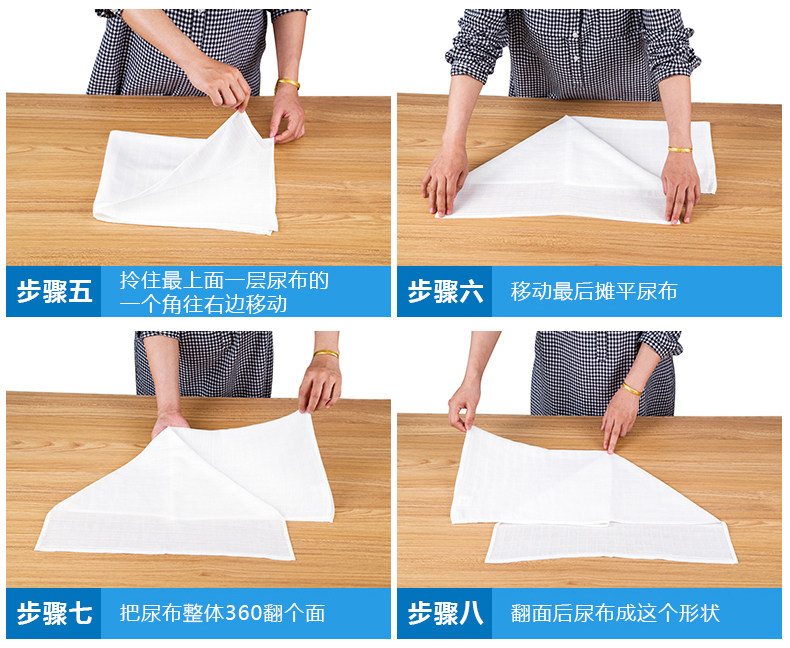 步骤五 拎住最上面一层尿布的一个角往右边移动

步骤六 移动最后摊平尿布

步骤七 把尿布整体360翻个面

步骤八 翻面后尿布成这个形状