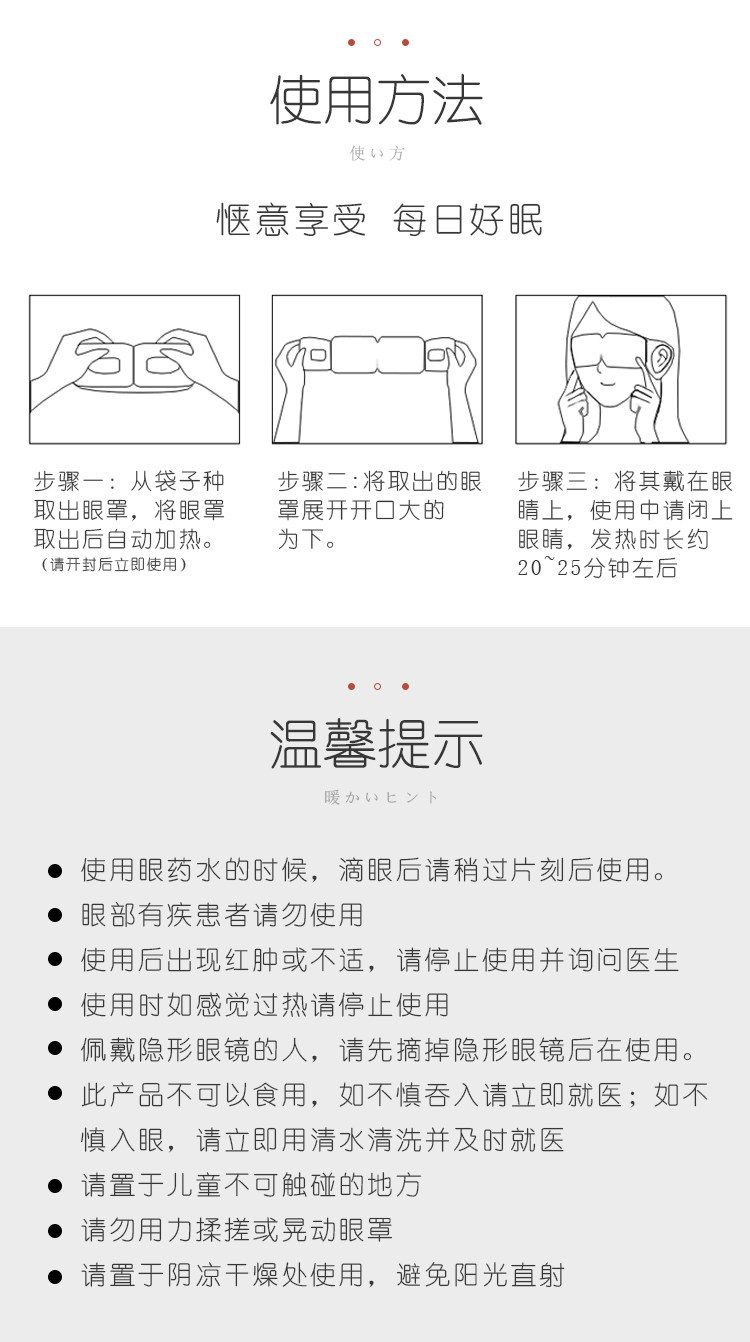 使用方法
使い方

惬意享受 每日好眠

步骤一：从袋子种取出眼罩，将眼罩取出后自动加热。
（请开封后立即使用）

步骤二：将取出的眼罩展开开口大的为下。

步骤三：将其戴在眼睛上，使用中请闭上眼睛，发热时长约20~25分钟左后

温馨提示
暖かいヒント

● 使用眼药水的时候，滴眼后请稍过片刻后使用。
● 眼部有疾患者请勿使用
● 使用后出现红肿或不适，请停止使用并询问医生
● 使用时如感觉过热请停止使用
● 佩戴隐形眼镜的人，请先摘掉隐形眼镜后在使用。
● 此产品不可以食用，如不慎吞入请立即就医；如不慎入眼，请立即用清水清洗并及时就医
● 请置于儿童不可触碰的地方
● 请勿用力揉搓或晃动眼罩
● 请置于阴凉干燥处使用，避免阳光直射