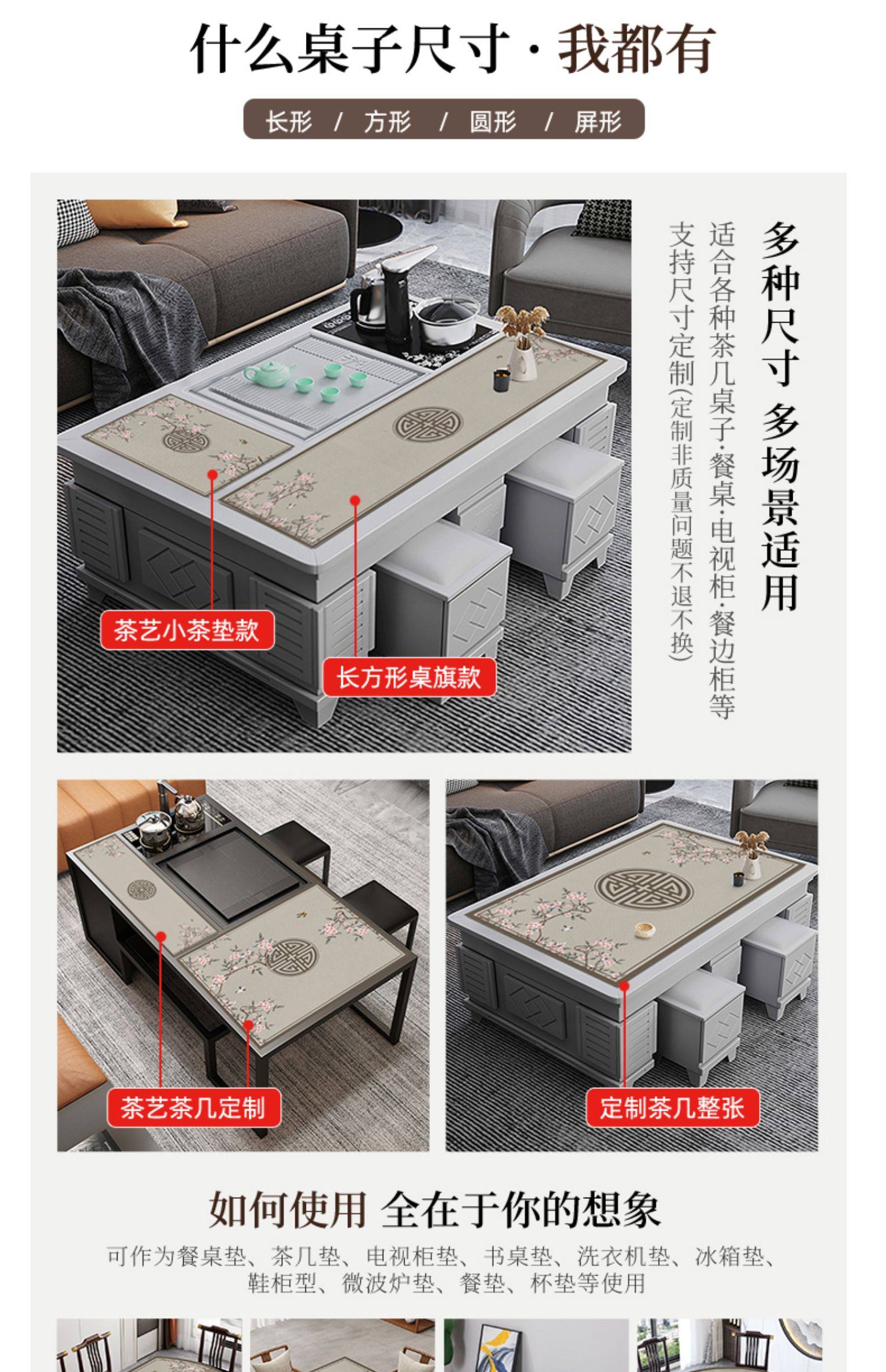 什么桌子尺寸 · 我都有

长形 / 方形 / 圆形 / 屏形

多种尺寸 多场景适用

适合各种茶几桌子·餐桌·电视柜·餐边柜等

支持尺寸定制(定制非质量问题不退不换)

茶艺小茶垫款

长方形桌旗款

茶艺茶几定制

定制茶几整张

如何使用 全在于你的想象

可作为餐桌垫、茶几垫、电视柜垫、书桌垫、洗衣机垫、冰箱垫、鞋柜型、微波炉垫、餐垫、杯垫等使用