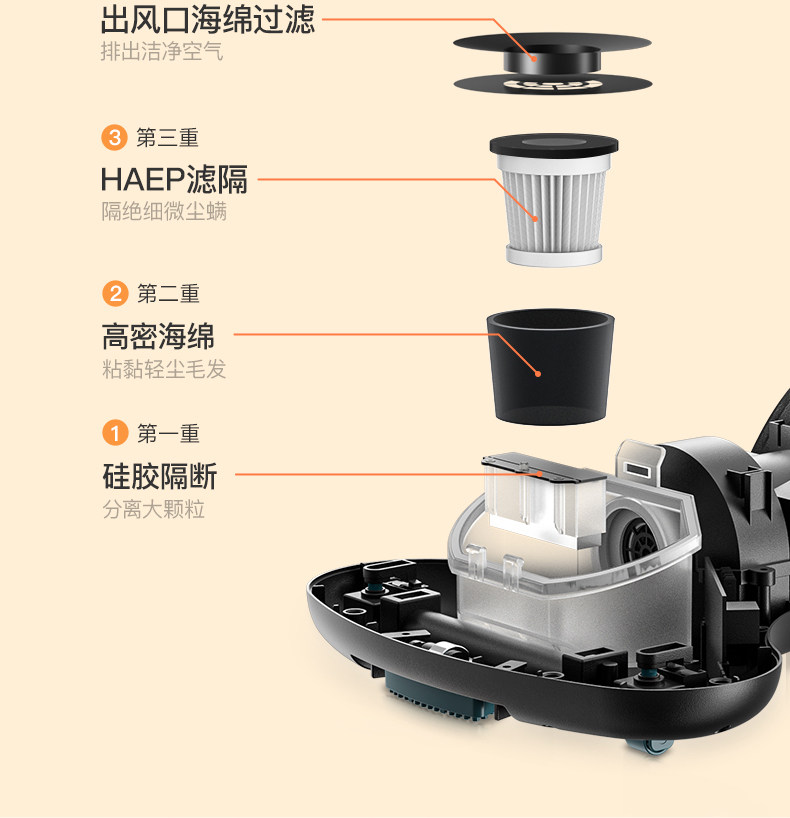 出风口海绵过滤
排出洁净空气

3 第三重
HAEP滤隔
隔绝细微尘螨

2 第二重
高密海绵
粘黏轻尘毛发

1 第一重
硅胶隔断
分离大颗粒