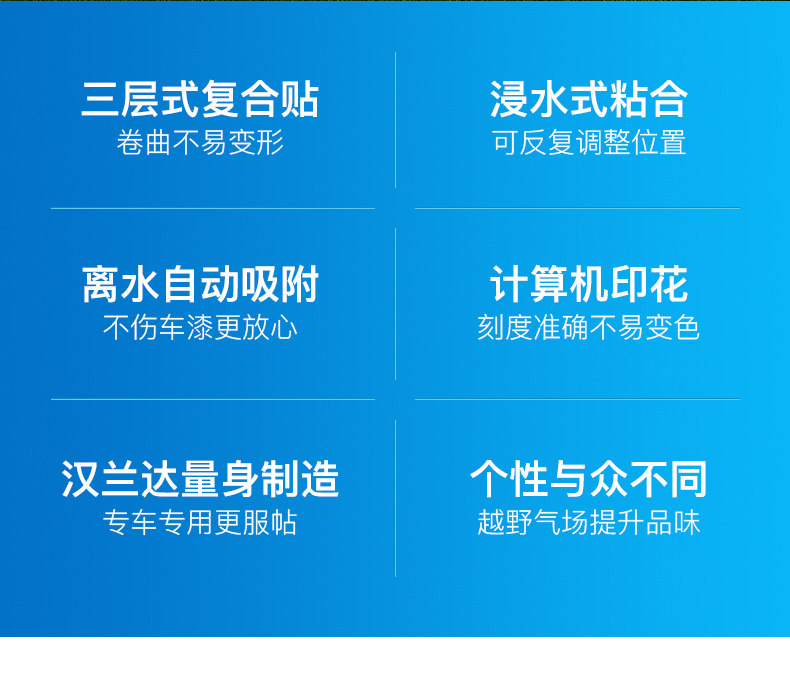 三层式复合贴
卷曲不易变形

浸水式粘合
可反复调整位置

离水自动吸附
不伤车漆更放心

计算机印花
刻度准确不易变色

汉兰达量身制造
专车专用更服帖

个性与众不同
越野气场提升品味