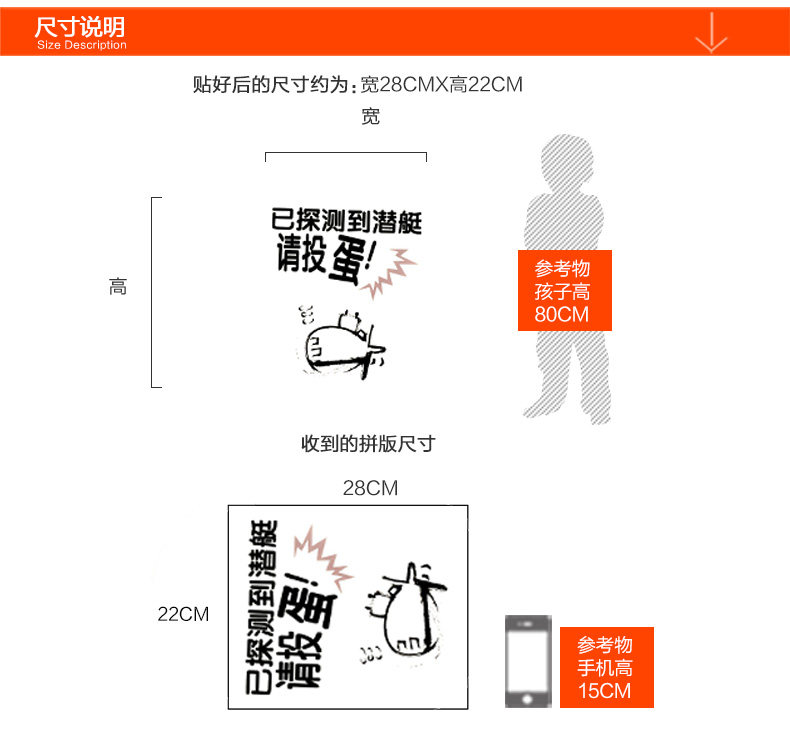 尺寸说明
Size Description

贴好后的尺寸约为：宽28CMX高22CM

宽

高

已探测到潜艇
请投蛋!

参考物
孩子高
80CM

收到的拼版尺寸

28CM

22CM

已探测到潜艇
请投蛋!

参考物
手机高
15CM