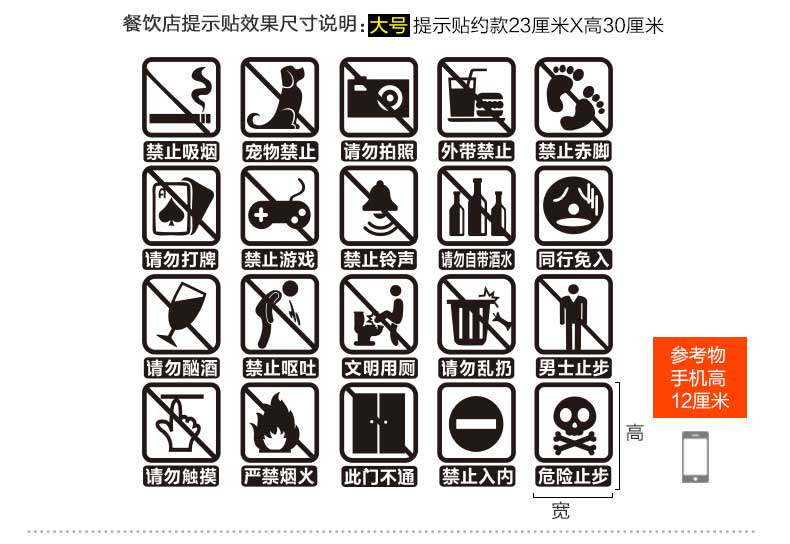 餐饮店提示贴效果尺寸说明：大号 提示贴约款23厘米X高30厘米

禁止吸烟
宠物禁止
请勿拍照
外带禁止
禁止赤脚

请勿打牌
禁止游戏
禁止铃声
请勿自带酒水
同行免入

请勿酗酒
禁止呕吐
文明用厕
请勿乱扔
男士止步

请勿触摸
严禁烟火
此门不通
禁止入内
危险止步

高
宽

参考物
手机高
12厘米